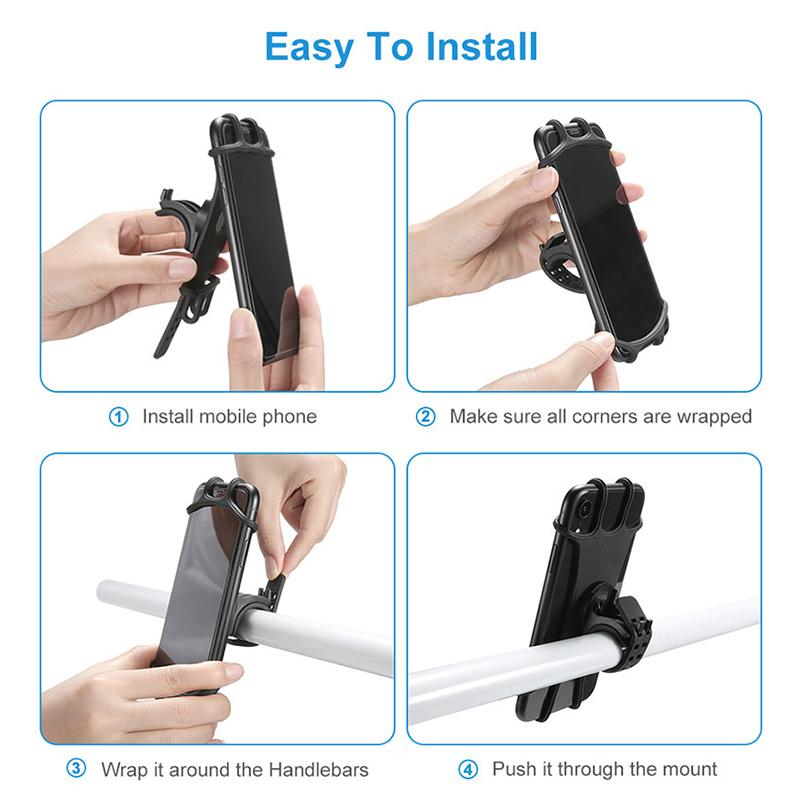 Easy To Install

① Install mobile phone

② Make sure all corners are wrapped

③ Wrap it around the Handlebars

④ Push it through the mount