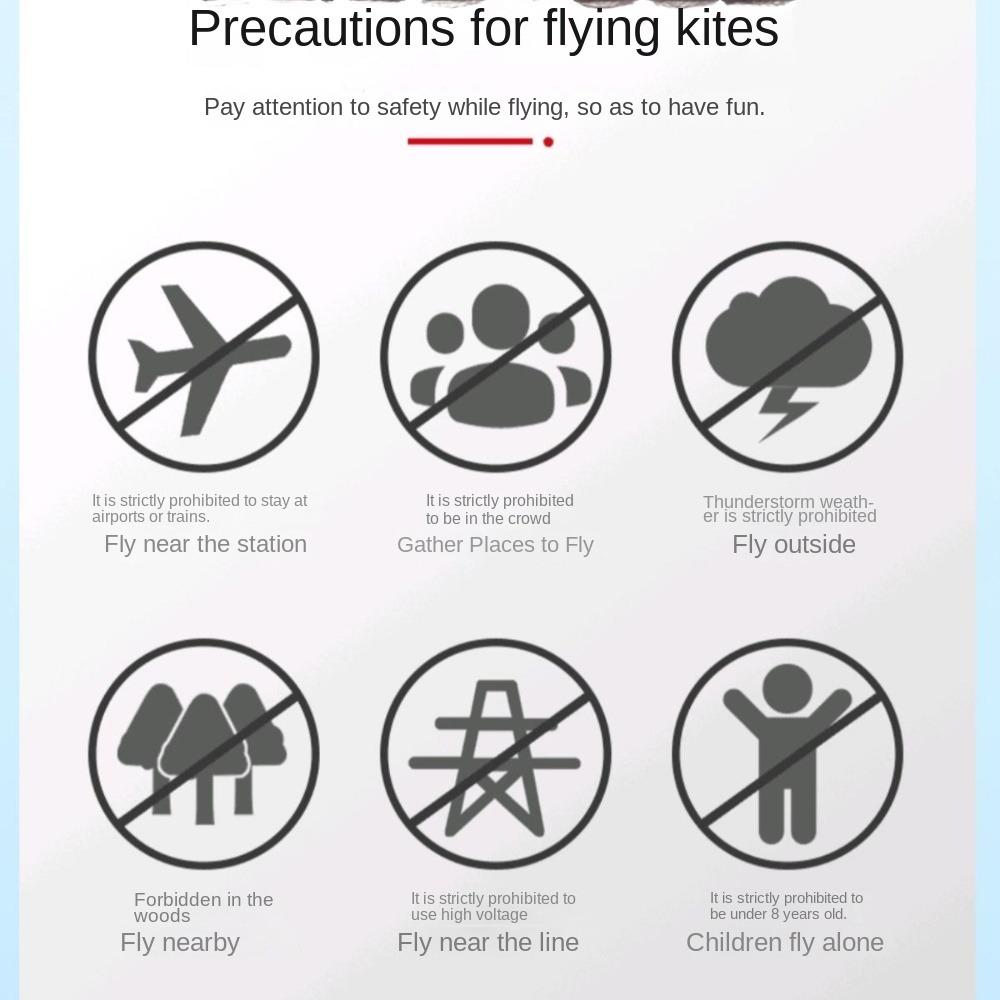 Precautions for flying kites

Pay attention to safety while flying, so as to have fun.

It is strictly prohibited to stay at airports or trains.
Fly near the station

It is strictly prohibited to be in the crowd
Gather Places to Fly

Thunderstorm weather is strictly prohibited
Fly outside

Forbidden in the woods
Fly nearby

It is strictly prohibited to use high voltage
Fly near the line

It is strictly prohibited to be under 8 years old.
Children fly alone