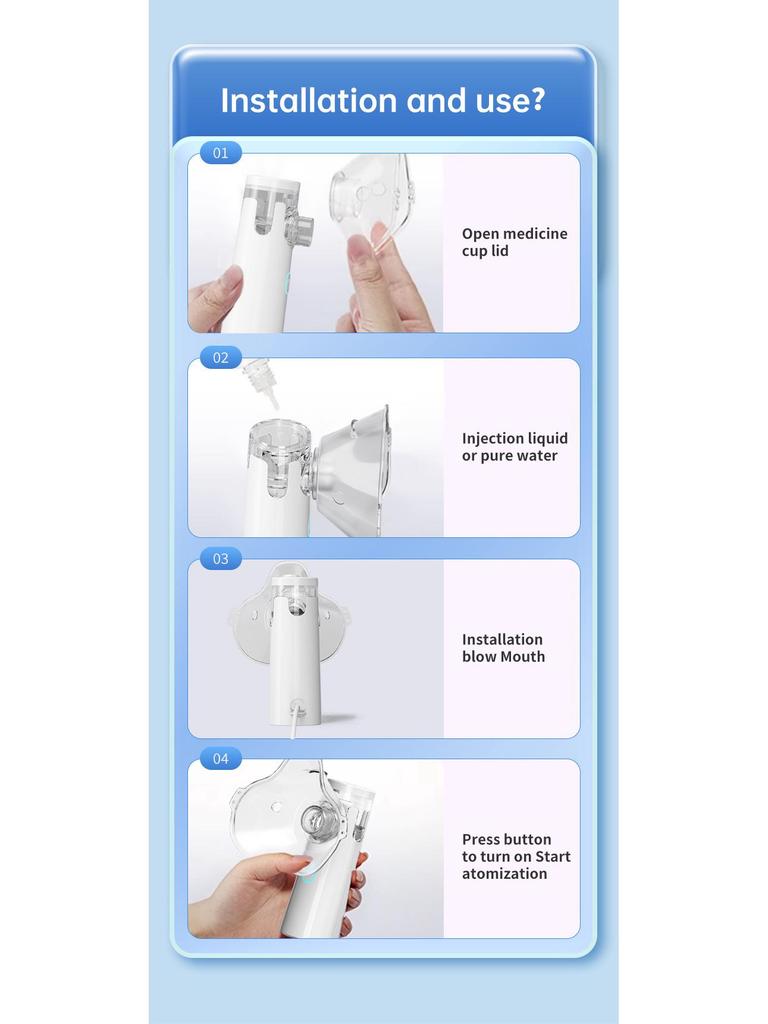 Installation and use?

01

Open medicine cup lid

02

Injection liquid or pure water

03

Installation blow Mouth

04

Press button to turn on Start atomization