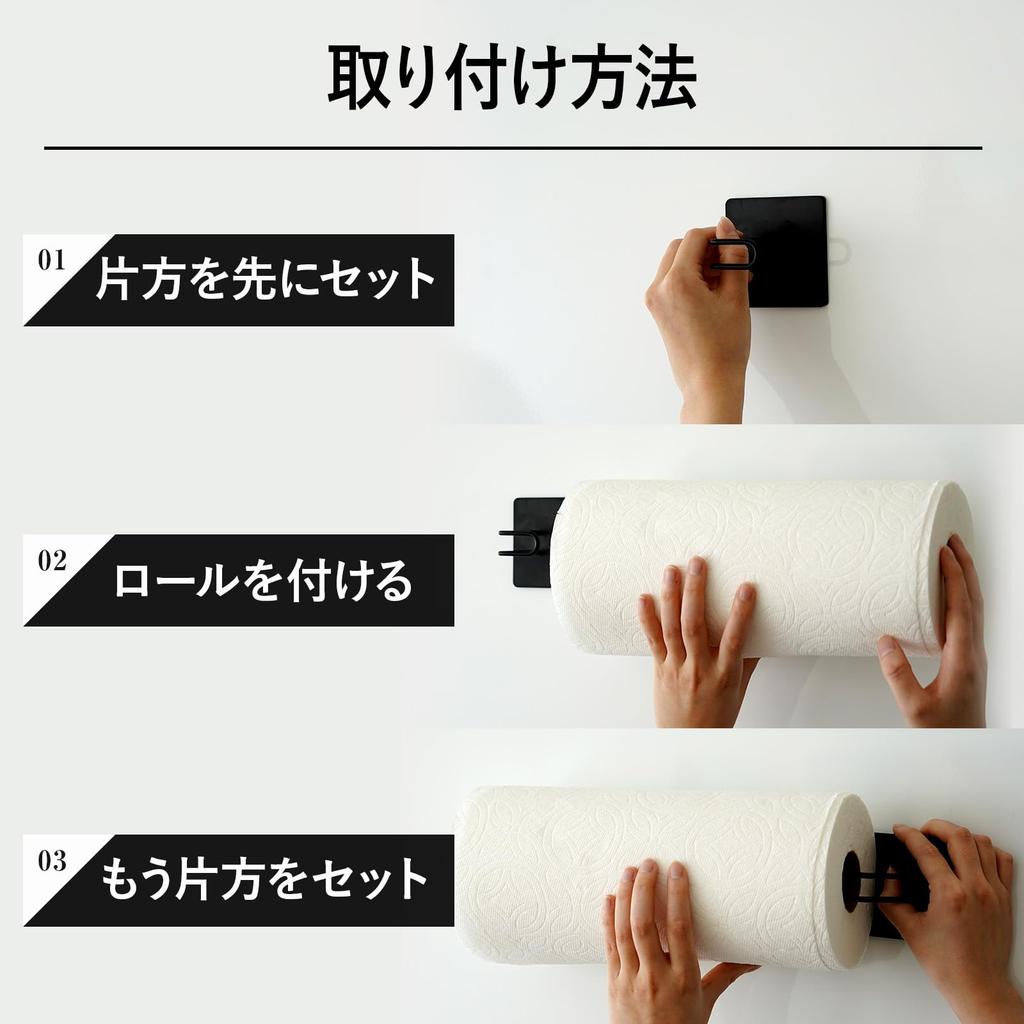 取り付け方法

01 片方を先にセット

02 ロールを付ける

03 もう片方をセット