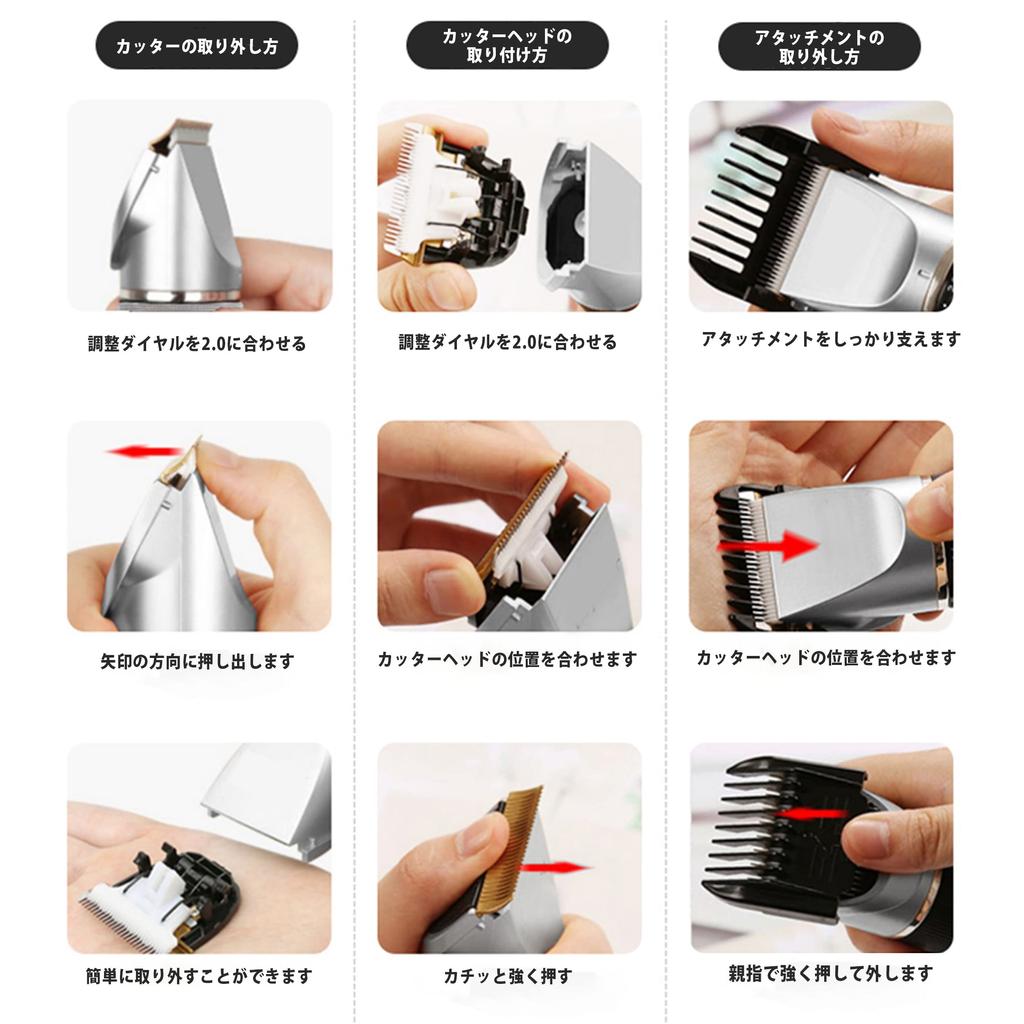 カッターの取り外し方

調整ダイヤルを2.0に合わせる

矢印の方向に押し出します

簡単に取り外すことができます

カッターヘッドの取り付け方

調整ダイヤルを2.0に合わせる

カッターヘッドの位置を合わせます

カチッと強く押す

アタッチメントの取り外し方

アタッチメントをしっかり支えます

カッターヘッドの位置を合わせます

親指で強く押して外します