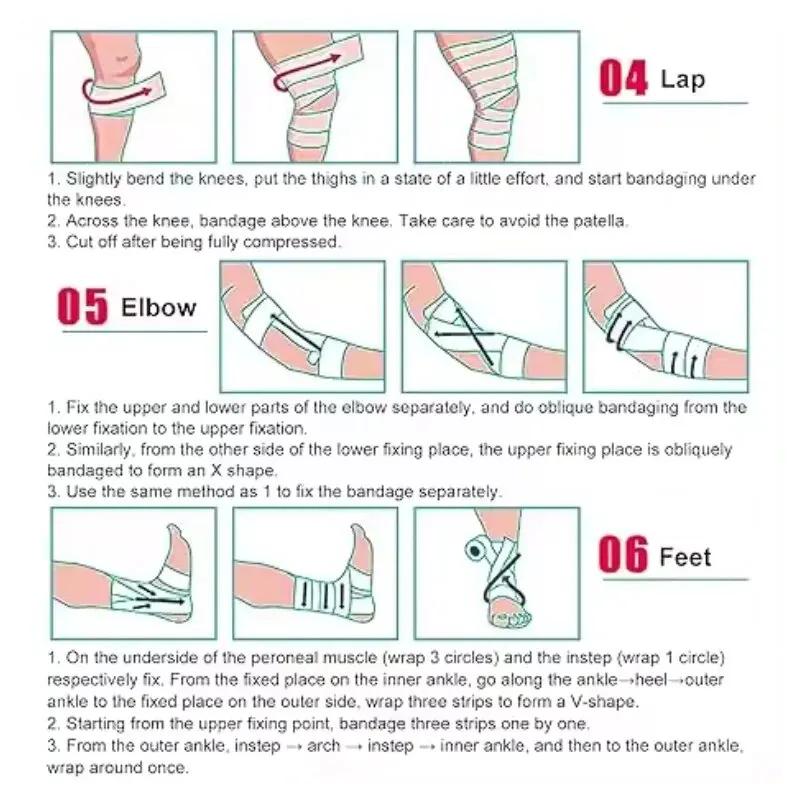 04 Lap

1. Slightly bend the knees, put the thighs in a state of a little effort, and start bandaging under the knees.
2. Across the knee, bandage above the knee. Take care to avoid the patella.
3. Cut off after being fully compressed.

05 Elbow

1. Fix the upper and lower parts of the elbow separately, and do oblique bandaging from the lower fixation to the upper fixation.
2. Similarly, from the other side of the lower fixing place, the upper fixing place is obliquely bandaged to form an X shape.
3. Use the same method as 1 to fix the bandage separately.

06 Feet

1. On the underside of the peroneal muscle (wrap 3 circles) and the instep (wrap 1 circle) respectively fix. From the fixed place on the inner ankle, go along the ankle→heel→outer ankle to the fixed place on the outer side, wrap three strips to form a V-shape.
2. Starting from the upper fixing point, bandage three strips one by one.
3. From the outer ankle, instep → arch → instep → inner ankle, and then to the outer ankle, wrap around once.