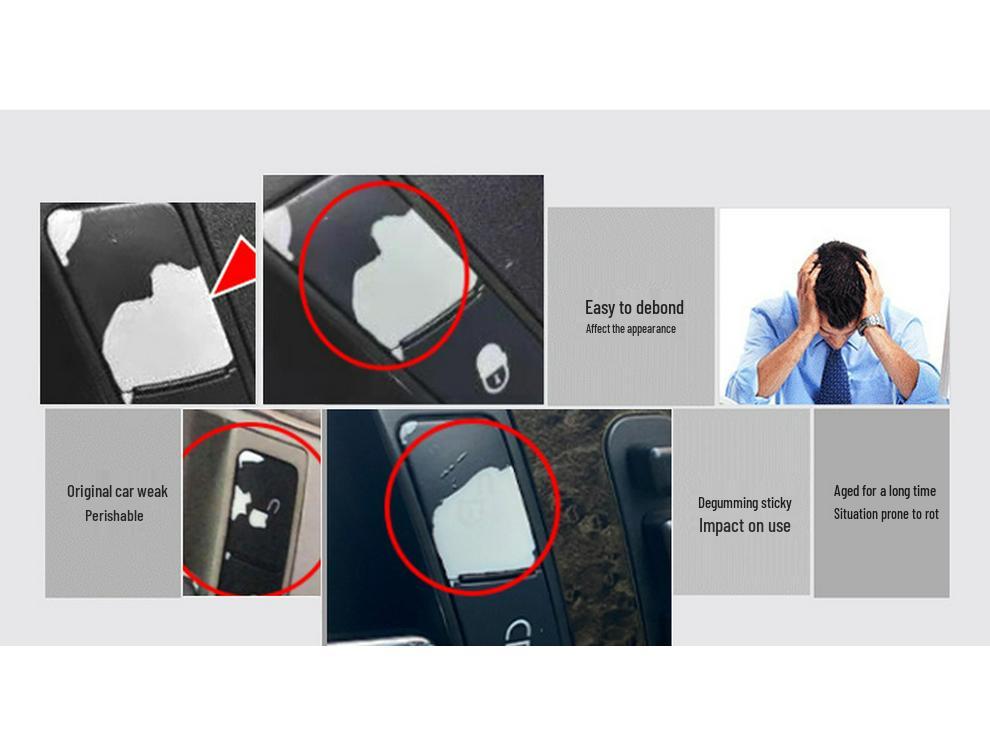 Easy to debond
Affect the appearance

Original car weak
Perishable

Degumming sticky
Impact on use

Aged for a long time
Situation prone to rot