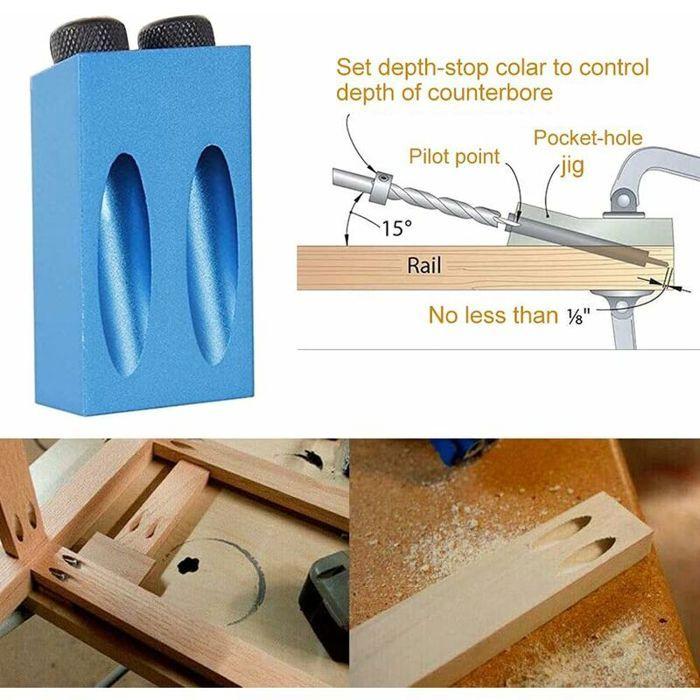 Set depth-stop colar to control depth of counterbore

Pilot point

Pocket-hole jig

15°

Rail

No less than ⅛"