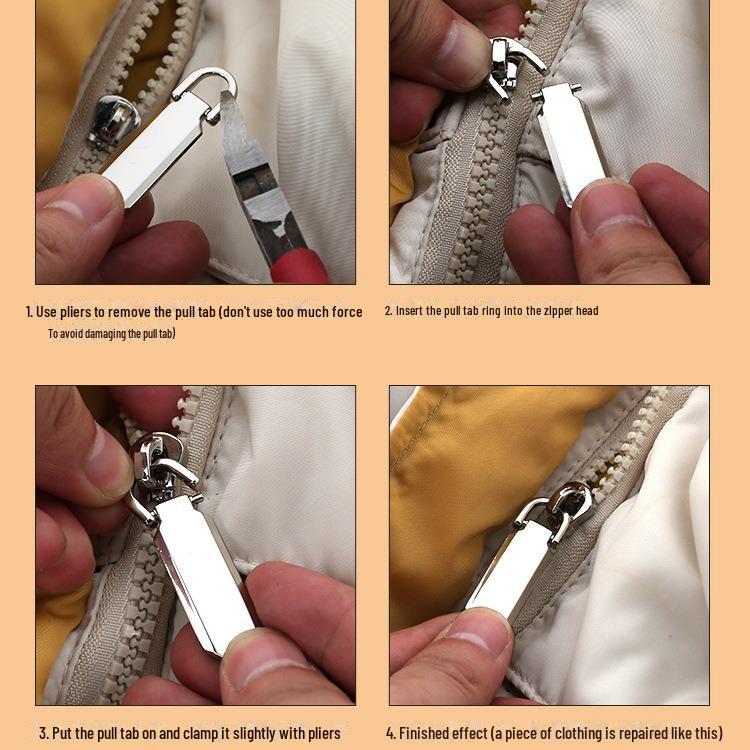 1. Use pliers to remove the pull tab (don't use too much force
To avoid damaging the pull tab)

2. Insert the pull tab ring into the zipper head

3. Put the pull tab on and clamp it slightly with pliers

4. Finished effect (a piece of clothing is repaired like this)