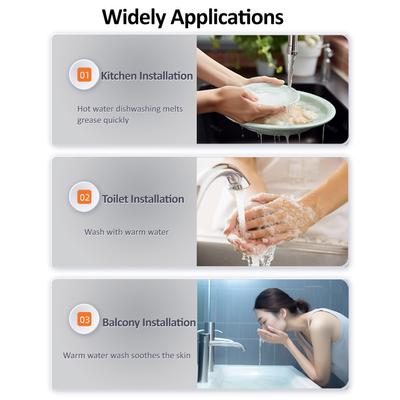 Widely Applications

01 Kitchen Installation

Hot water dishwashing melts grease quickly

02 Toilet Installation

Wash with warm water

03 Balcony Installation

Warm water wash soothes the skin