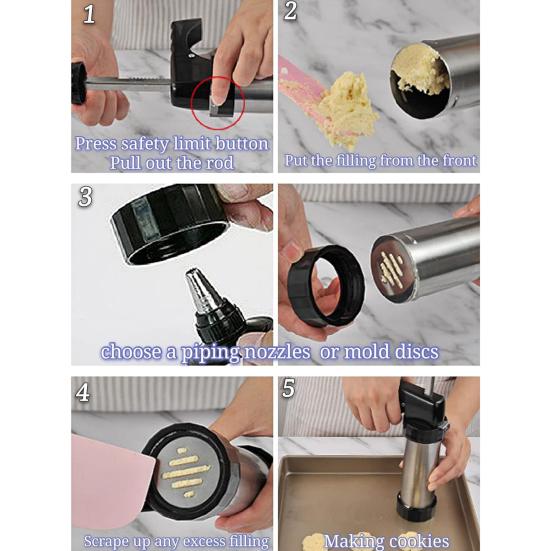 1

Press safety limit button
Pull out the rod

2

Put the filling from the front

3

choose a piping nozzles or mold discs

4

Scrape up any excess filling

5

Making cookies