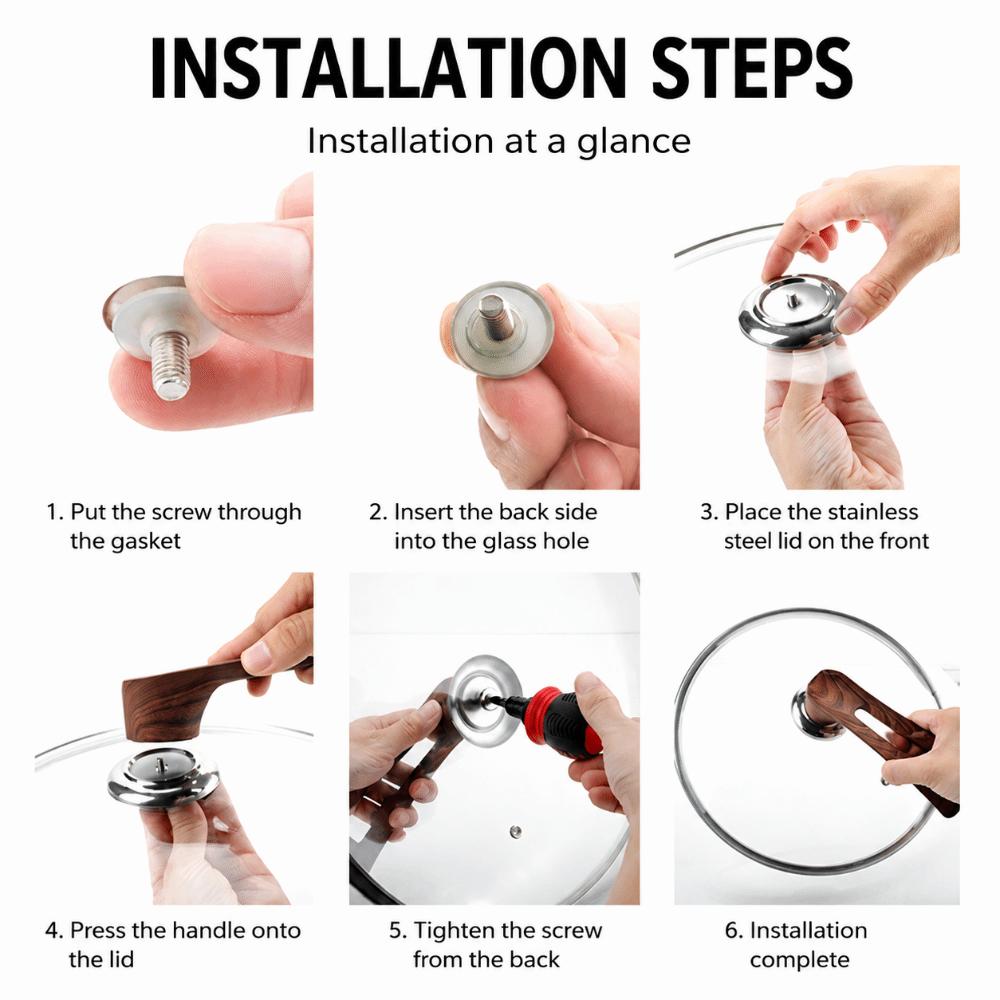 INSTALLATION STEPS

Installation at a glance

1. Put the screw through the gasket

2. Insert the back side into the glass hole

3. Place the stainless steel lid on the front

4. Press the handle onto the lid

5. Tighten the screw from the back

6. Installation complete