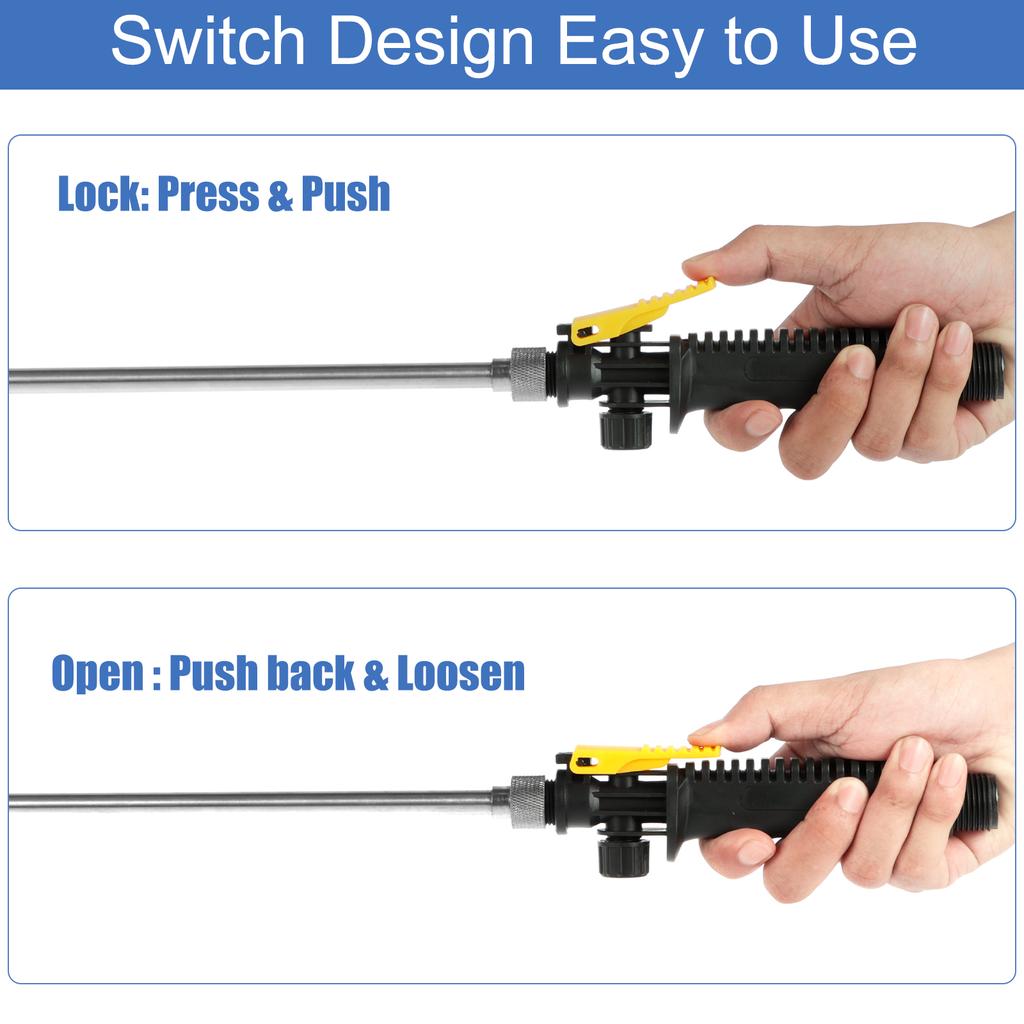 Switch Design Easy to Use

Lock: Press & Push

Open : Push back & Loosen