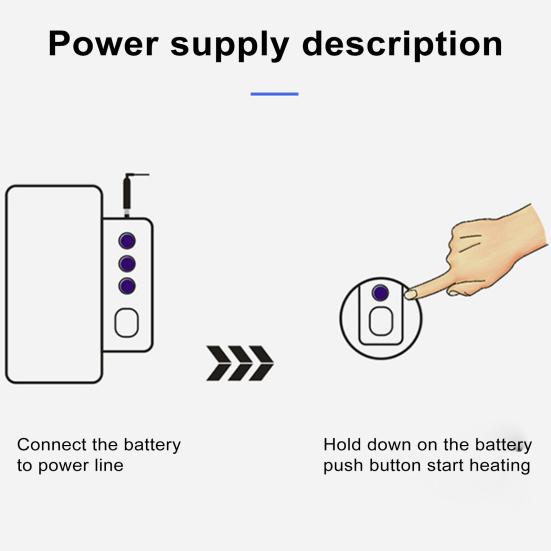 Power supply description

Connect the battery to power line

Hold down on the battery push button start heating