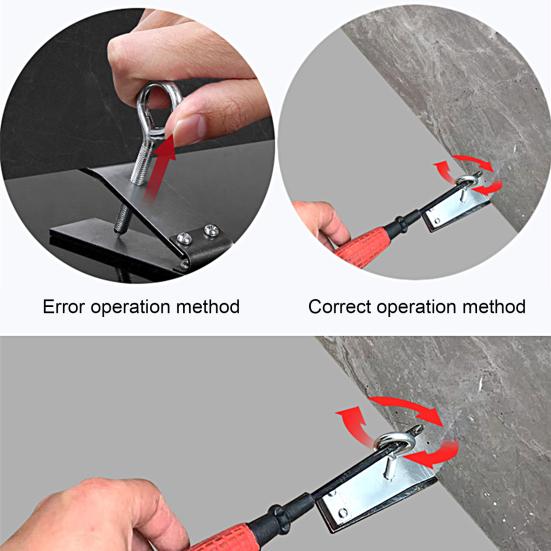 Error operation method

Correct operation method