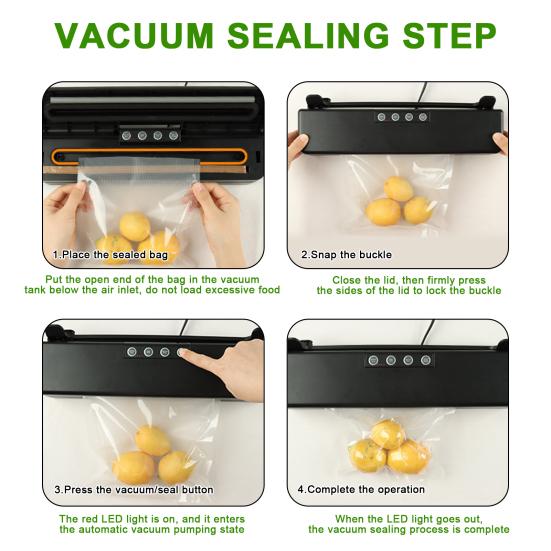 VACUUM SEALING STEP

1.Place the sealed bag

Put the open end of the bag in the vacuum tank below the air inlet, do not load excessive food

2.Snap the buckle

Close the lid, then firmly press the sides of the lid to lock the buckle

3.Press the vacuum/seal button

The red LED light is on, and it enters the automatic vacuum pumping state

4.Complete the operation

When the LED light goes out, the vacuum sealing process is complete