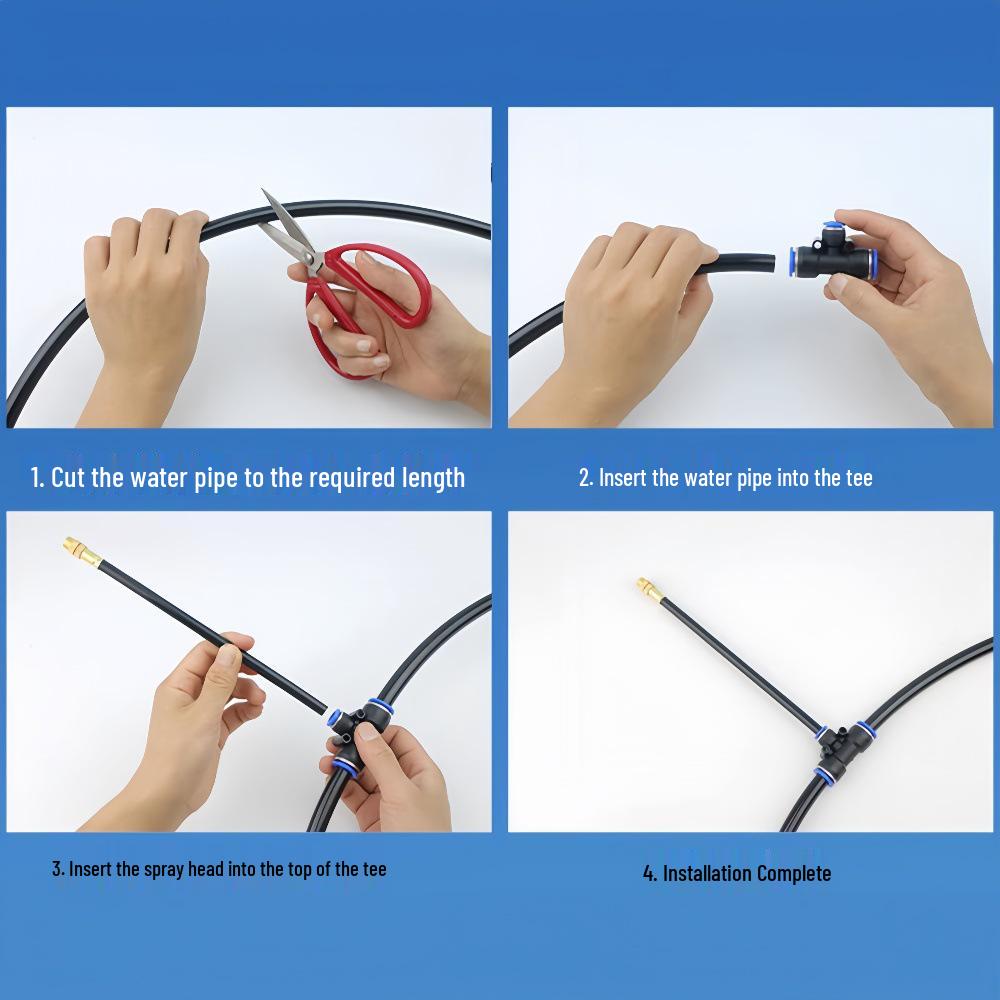 1. Cut the water pipe to the required length

2. Insert the water pipe into the tee

3. Insert the spray head into the top of the tee

4. Installation Complete