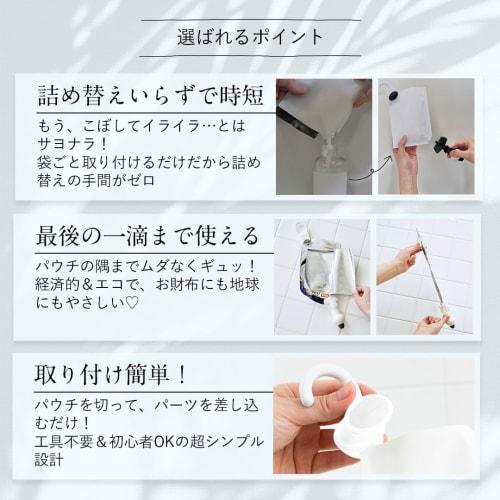 選ばれるポイント

詰め替えいらずで時短

もう、こぼしてイライラ…とはサヨナラ！
袋ごと取り付けるだけだから詰め替えの手間がゼロ

最後の一滴まで使える

パウチの隅までムダなくギュッ！
経済的＆エコで、お財布にも地球にもやさしい♡

取り付け簡単！

パウチを切って、パーツを差し込むだけ！
工具不要＆初心者OKの超シンプル設計