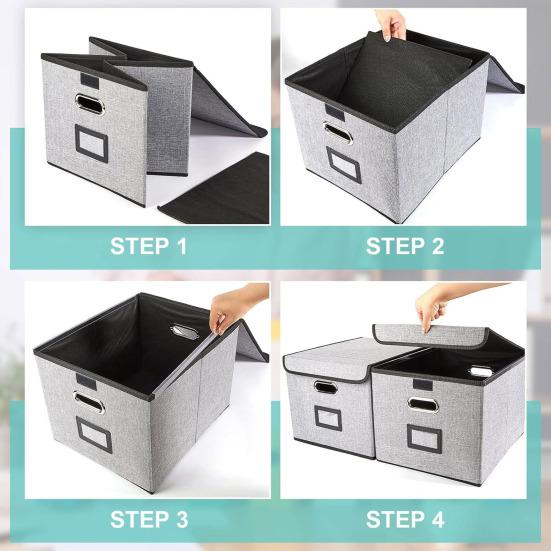 STEP 1

STEP 2

STEP 3

STEP 4