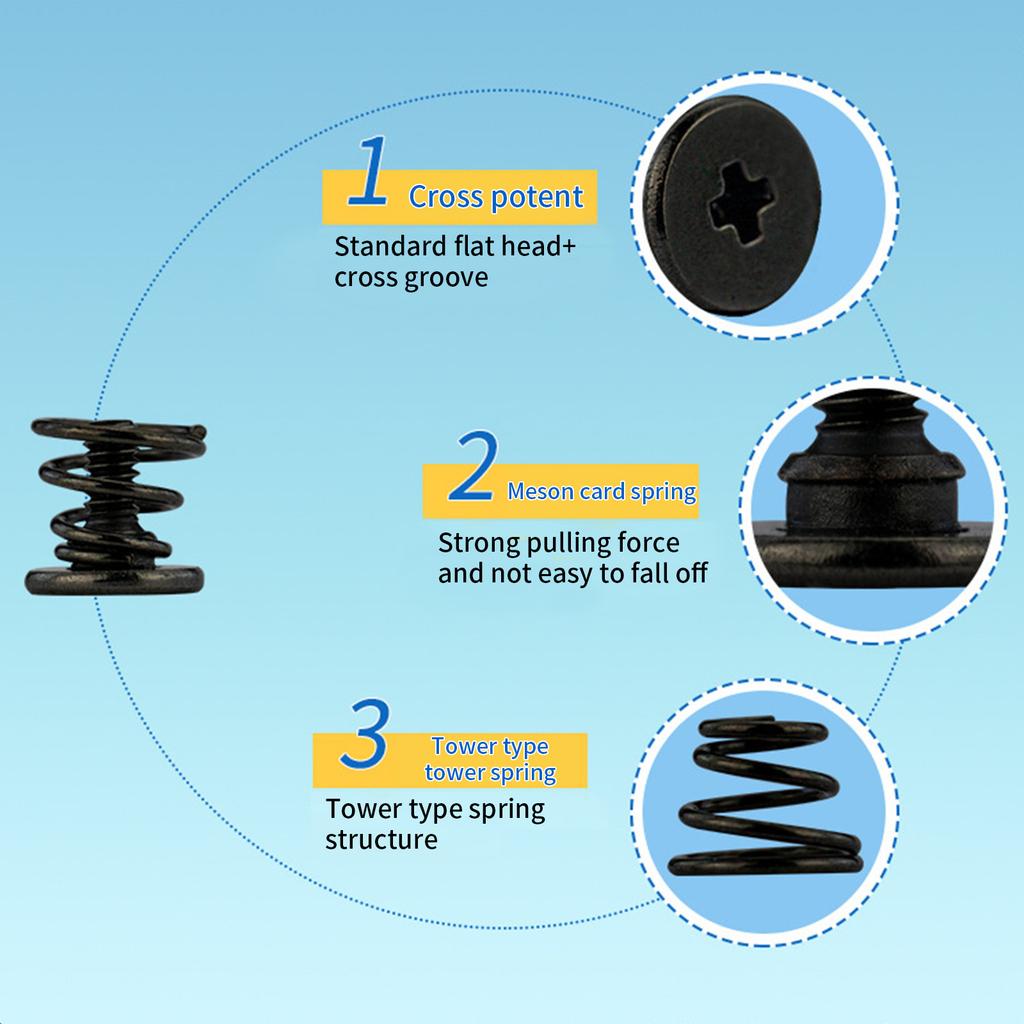 1 Cross potent

Standard flat head+ cross groove

2 Meson card spring

Strong pulling force and not easy to fall off

3 Tower type tower spring

Tower type spring structure