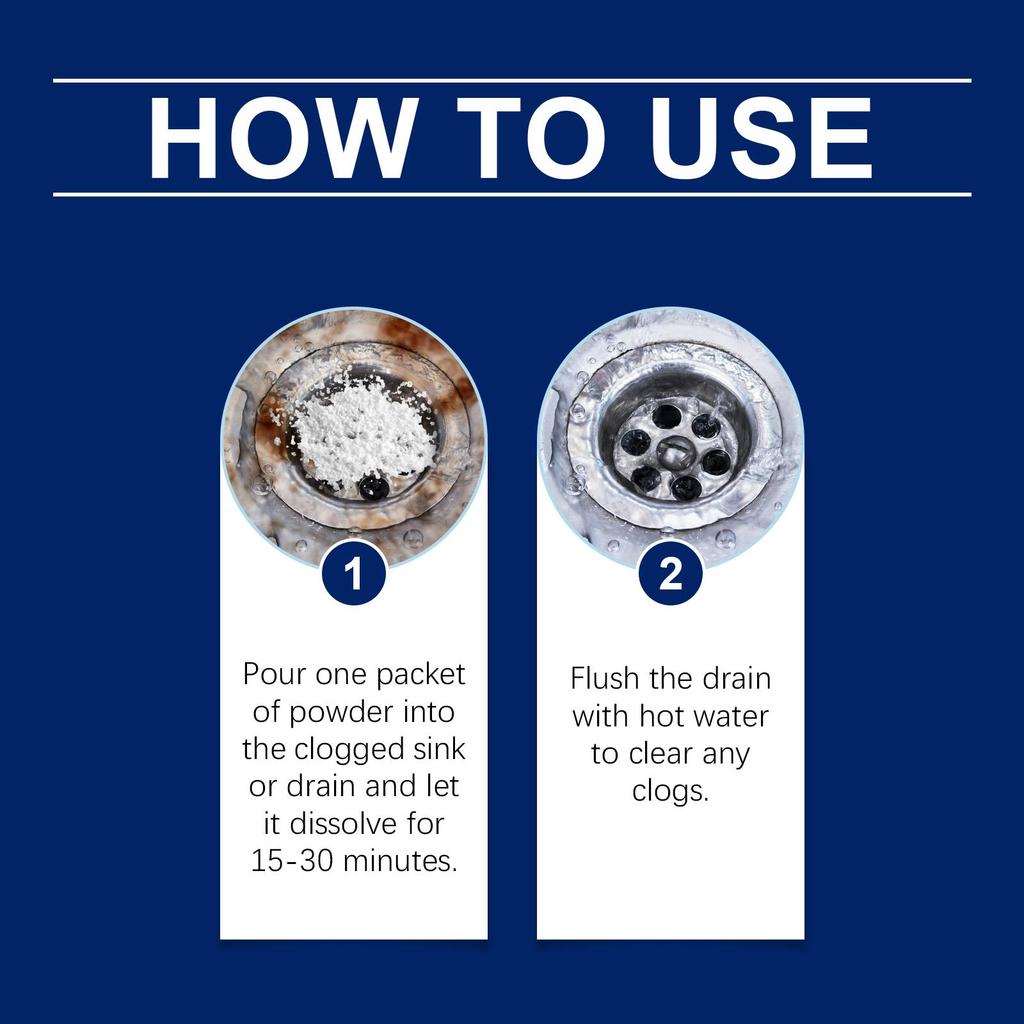 HOW TO USE

1

Pour one packet of powder into the clogged sink or drain and let it dissolve for 15-30 minutes.

2

Flush the drain with hot water to clear any clogs.