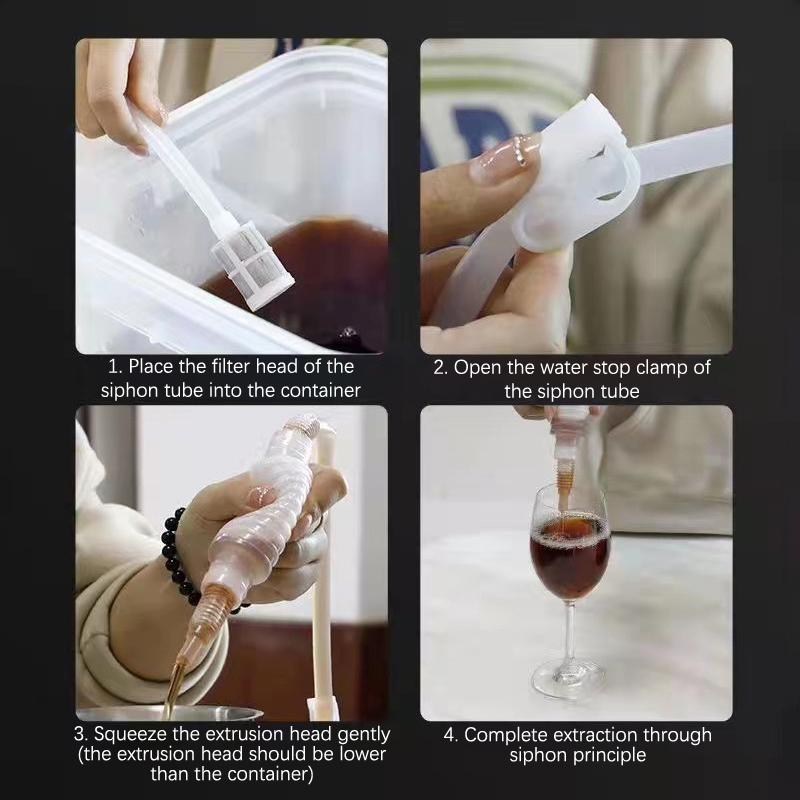 1. Place the filter head of the siphon tube into the container

2. Open the water stop clamp of the siphon tube

3. Squeeze the extrusion head gently (the extrusion head should be lower than the container)

4. Complete extraction through siphon principle