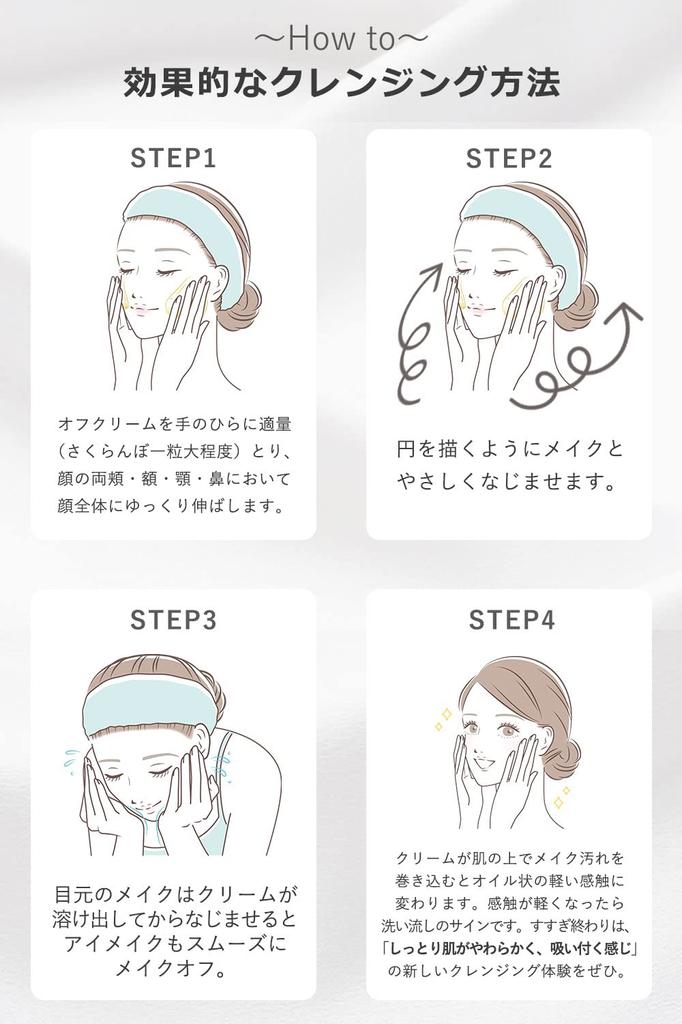 〜How to〜
効果的なクレンジング方法

STEP1

オフクリームを手のひらに適量（さくらんぼ一粒大程度）とり、顔の両頬・額・顎・鼻において顔全体にゆっくり伸ばします。

STEP2

円を描くようにメイクとやさしくなじませます。

STEP3

目元のメイクはクリームが溶け出してからなじませるとアイメイクもスムーズにメイクオフ。

STEP4

クリームが肌の上でメイク汚れを巻き込むとオイル状の軽い感触に変わります。感触が軽くなったら洗い流しのサインです。すすぎ終わりは、「しっとり肌がやわらかく、吸い付く感じ」の新しいクレンジング体験をぜひ。