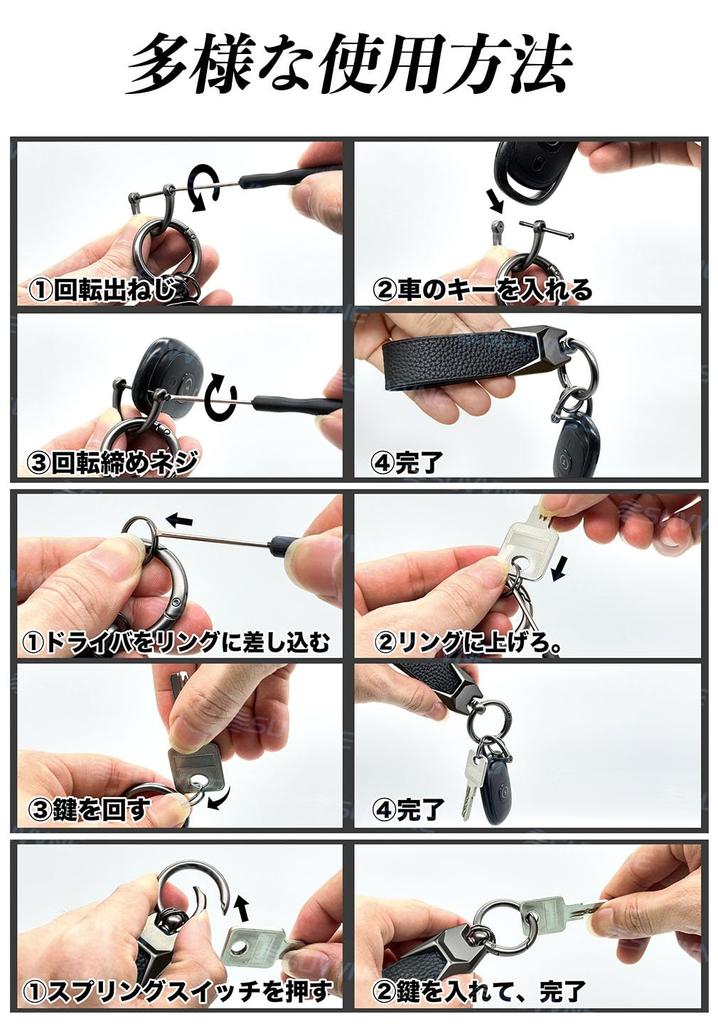 多様な使用方法

①回転出ねじ

②車のキーを入れる

③回転締めネジ

④完了

①ドライバをリングに差し込む

②リングに上げろ。

③鍵を回す

④完了

①スプリングスイッチを押す

②鍵を入れて、完了