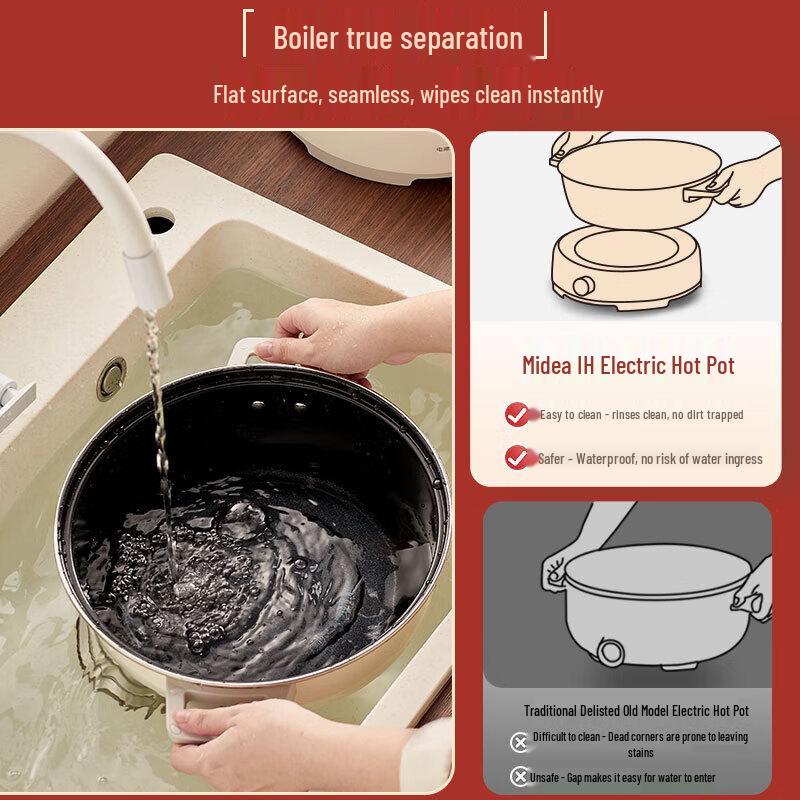 Boiler true separation

Flat surface, seamless, wipes clean instantly

Midea IH Electric Hot Pot

Easy to clean - rinses clean, no dirt trapped

Safer - Waterproof, no risk of water ingress

Traditional Delisted Old Model Electric Hot Pot

Difficult to clean - Dead corners are prone to leaving stains

Unsafe - Gap makes it easy for water to enter