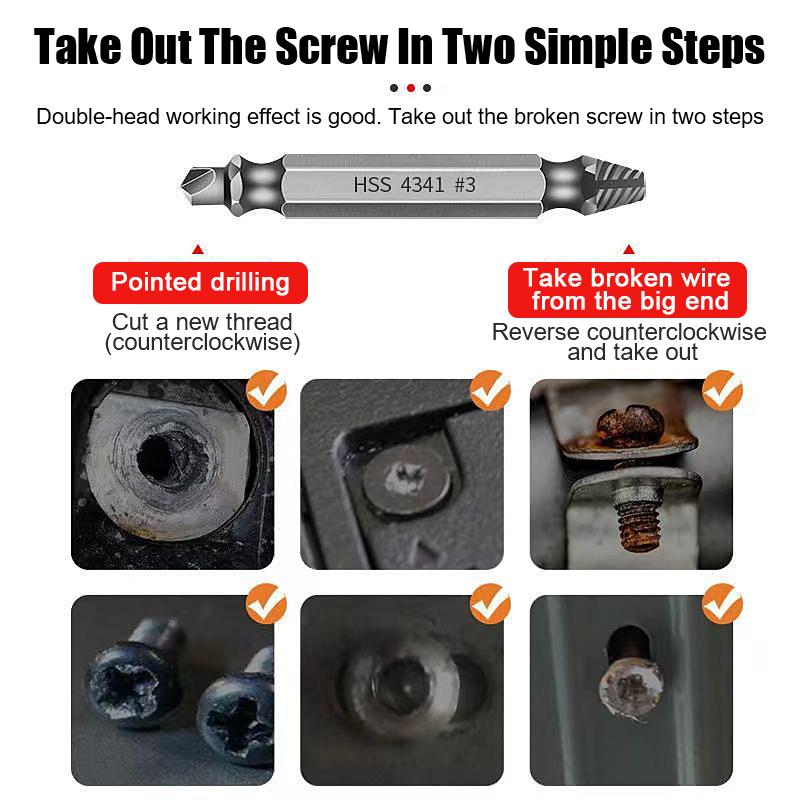 Take Out The Screw In Two Simple Steps

Double-head working effect is good. Take out the broken screw in two steps

HSS 4341 #3

Pointed drilling

Cut a new thread (counterclockwise)

Take broken wire from the big end

Reverse counterclockwise and take out