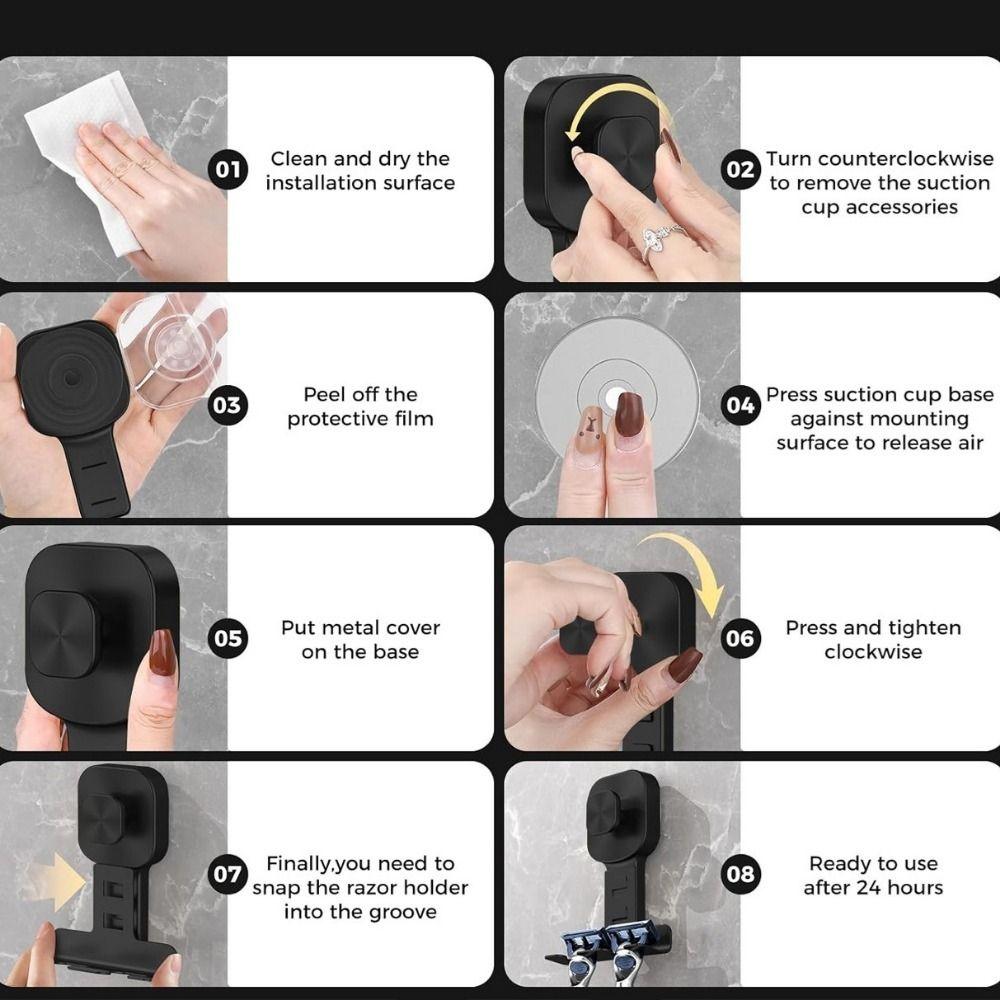 01 Clean and dry the installation surface

02 Turn counterclockwise to remove the suction cup accessories

03 Peel off the protective film

04 Press suction cup base against mounting surface to release air

05 Put metal cover on the base

06 Press and tighten clockwise

07 Finally,you need to snap the razor holder into the groove

08 Ready to use after 24 hours