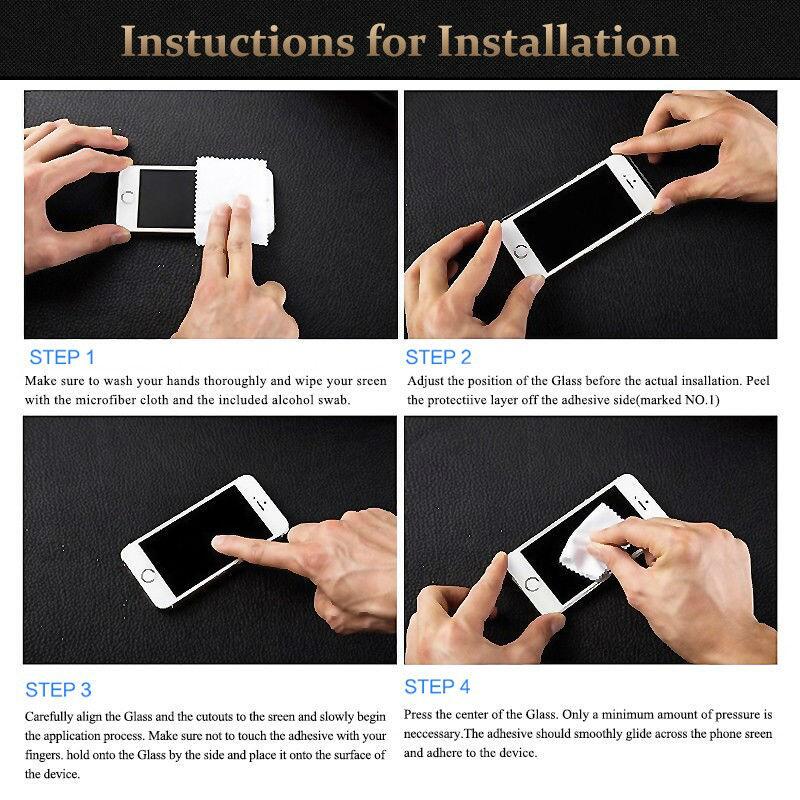 Instuctions for Installation

STEP 1

Make sure to wash your hands thoroughly and wipe your sreen with the microfiber cloth and the included alcohol swab.

STEP 2

Adjust the position of the Glass before the actual insallation. Peel the protectiive layer off the adhesive side(marked NO.1)

STEP 3

Carefully align the Glass and the cutouts to the sreen and slowly begin the application process. Make sure not to touch the adhesive with your fingers. hold onto the Glass by the side and place it onto the surface of the device.

STEP 4

Press the center of the Glass. Only a minimum amount of pressure is neccessary.The adhesive should smoothly glide across the phone sreen and adhere to the device.