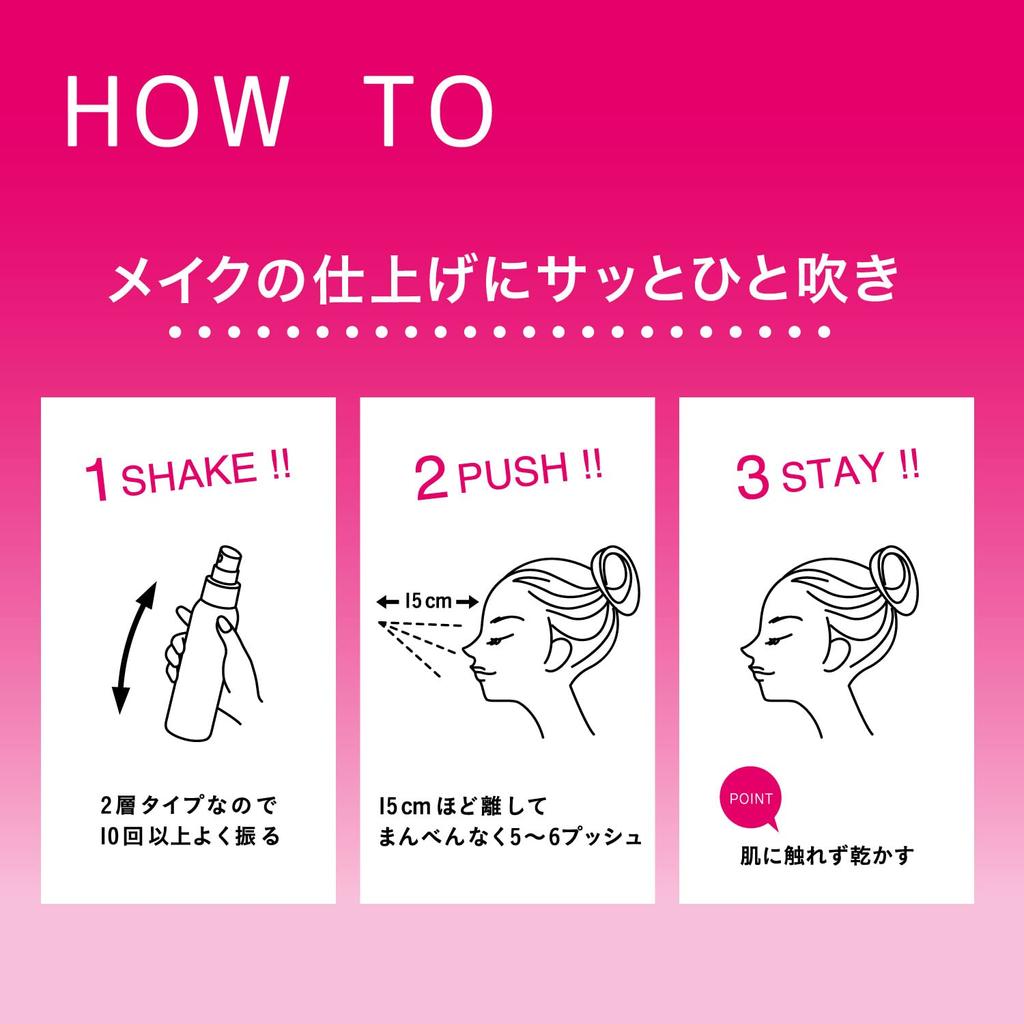 HOW TO

メイクの仕上げにサッとひと吹き

1 SHAKE !!

2層タイプなので
10回以上よく振る

2 PUSH !!

15cm

15cmほど離して
まんべんなく5〜6プッシュ

3 STAY !!

POINT

肌に触れず乾かす