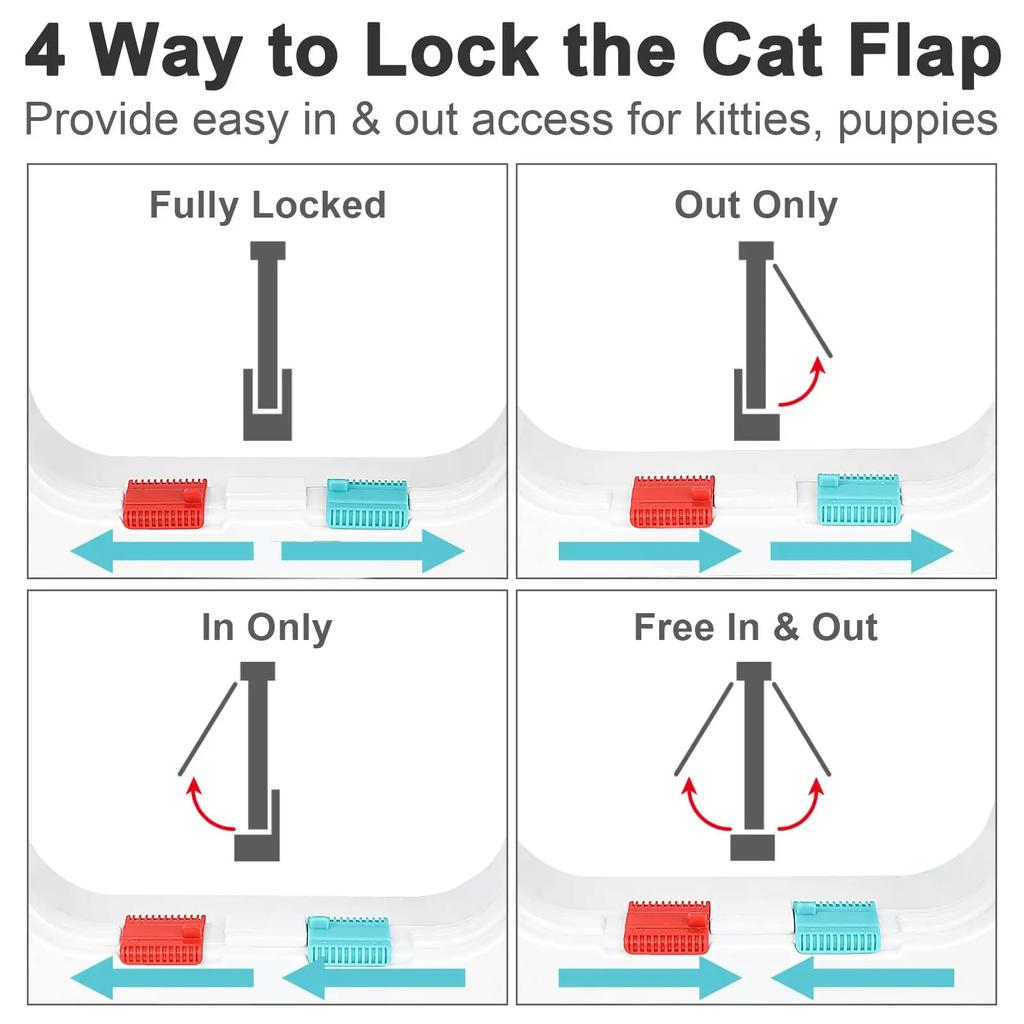 4 Way to Lock the Cat Flap

Provide easy in & out access for kitties, puppies

Fully Locked

Out Only

In Only

Free In & Out