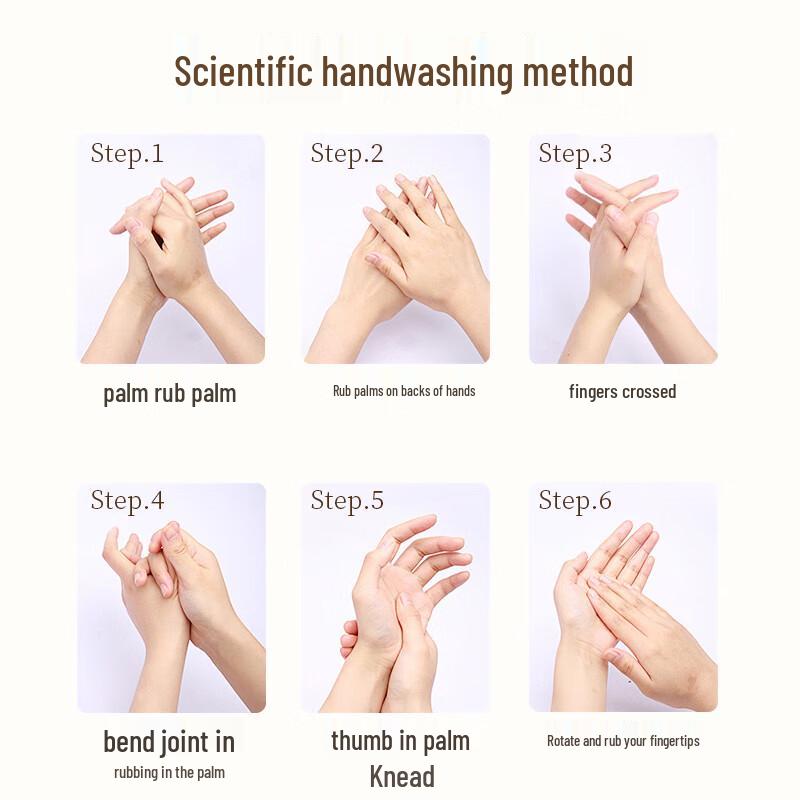 Scientific handwashing method

Step.1

palm rub palm

Step.2

Rub palms on backs of hands

Step.3

fingers crossed

Step.4

bend joint in

rubbing in the palm

Step.5

thumb in palm

Knead

Step.6

Rotate and rub your fingertips