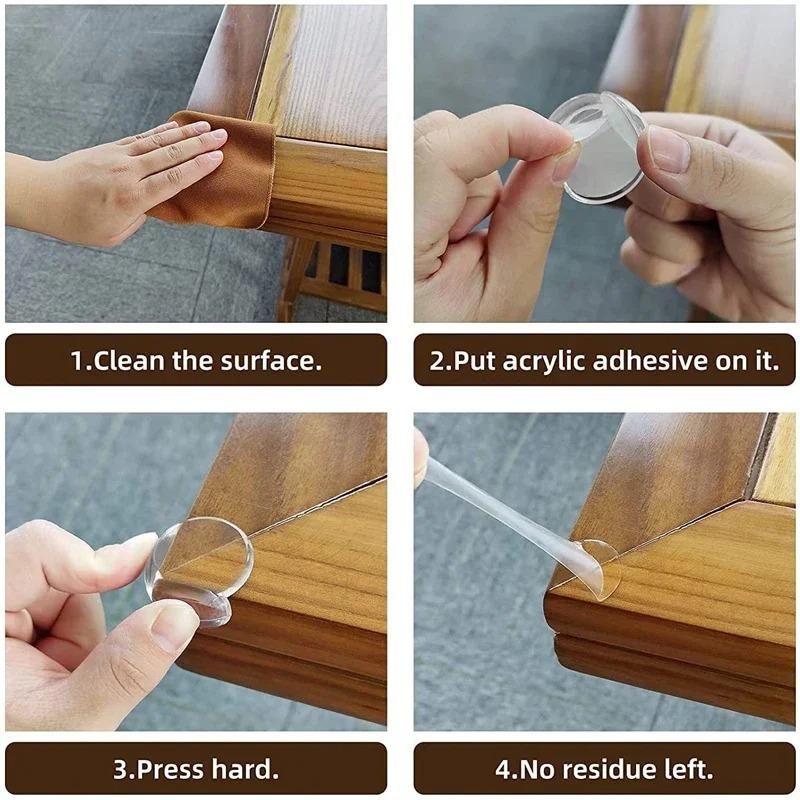 1.Clean the surface.

2.Put acrylic adhesive on it.

3.Press hard.

4.No residue left.