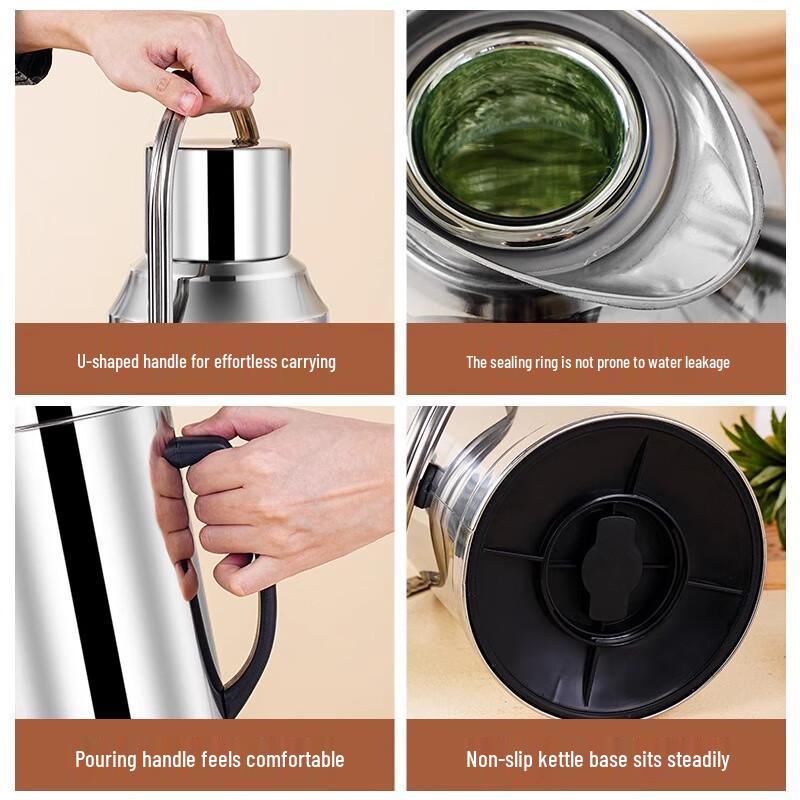 U-shaped handle for effortless carrying

The sealing ring is not prone to water leakage

Pouring handle feels comfortable

Non-slip kettle base sits steadily