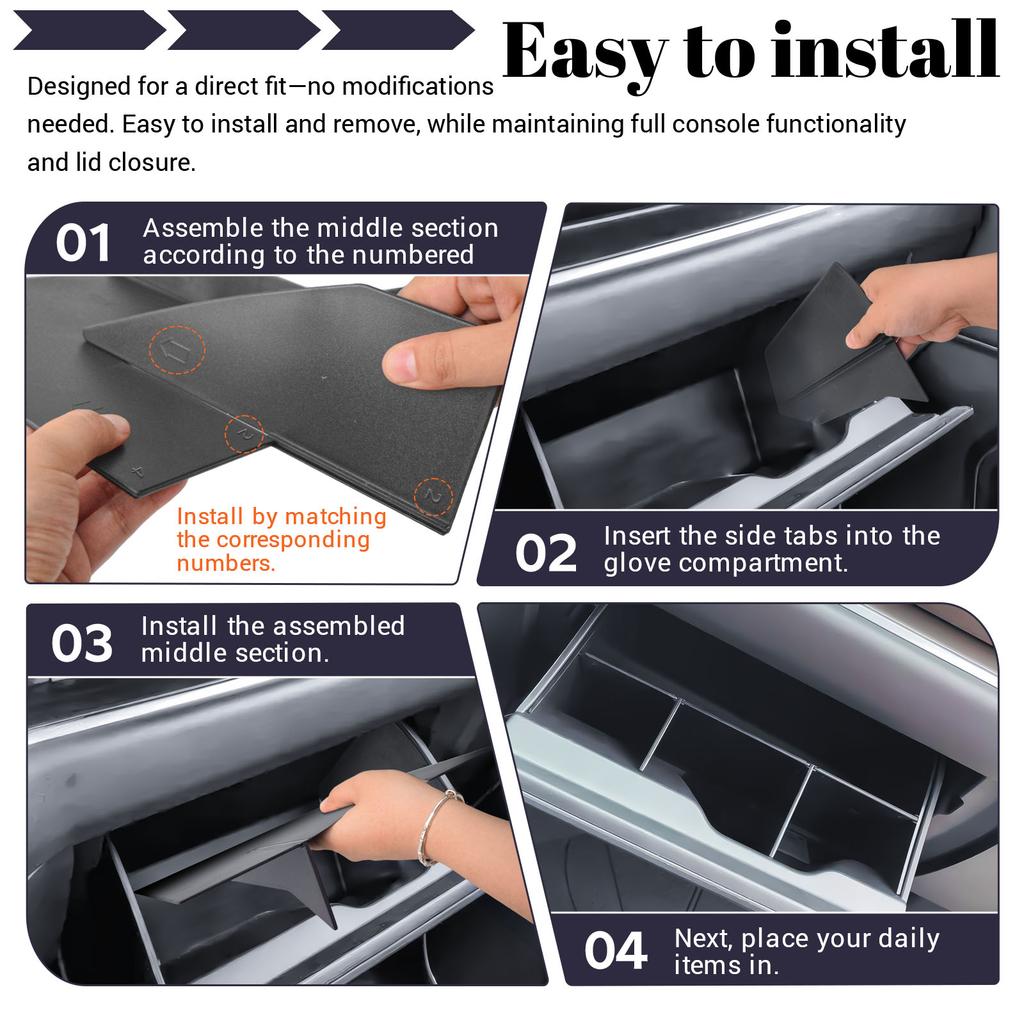 Easy to install

Designed for a direct fit—no modifications needed. Easy to install and remove, while maintaining full console functionality and lid closure.

01 Assemble the middle section according to the numbered

Install by matching the corresponding numbers.

02 Insert the side tabs into the glove compartment.

03 Install the assembled middle section.

04 Next, place your daily items in.