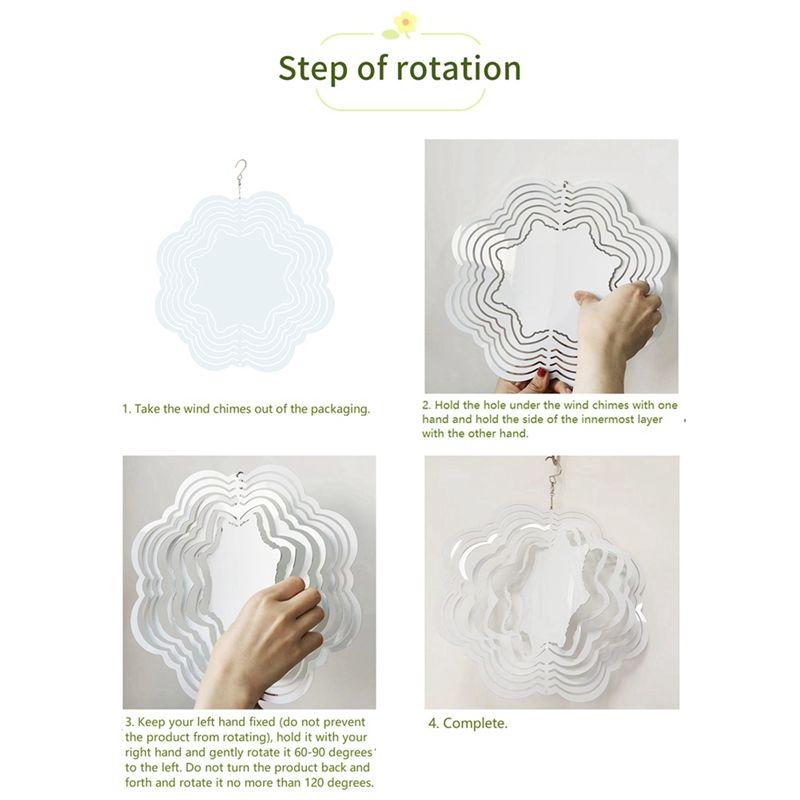 Step of rotation

1. Take the wind chimes out of the packaging.

2. Hold the hole under the wind chimes with one hand and hold the side of the innermost layer with the other hand.

3. Keep your left hand fixed (do not prevent the product from rotating), hold it with your right hand and gently rotate it 60-90 degrees to the left. Do not turn the product back and forth and rotate it no more than 120 degrees.

4. Complete.