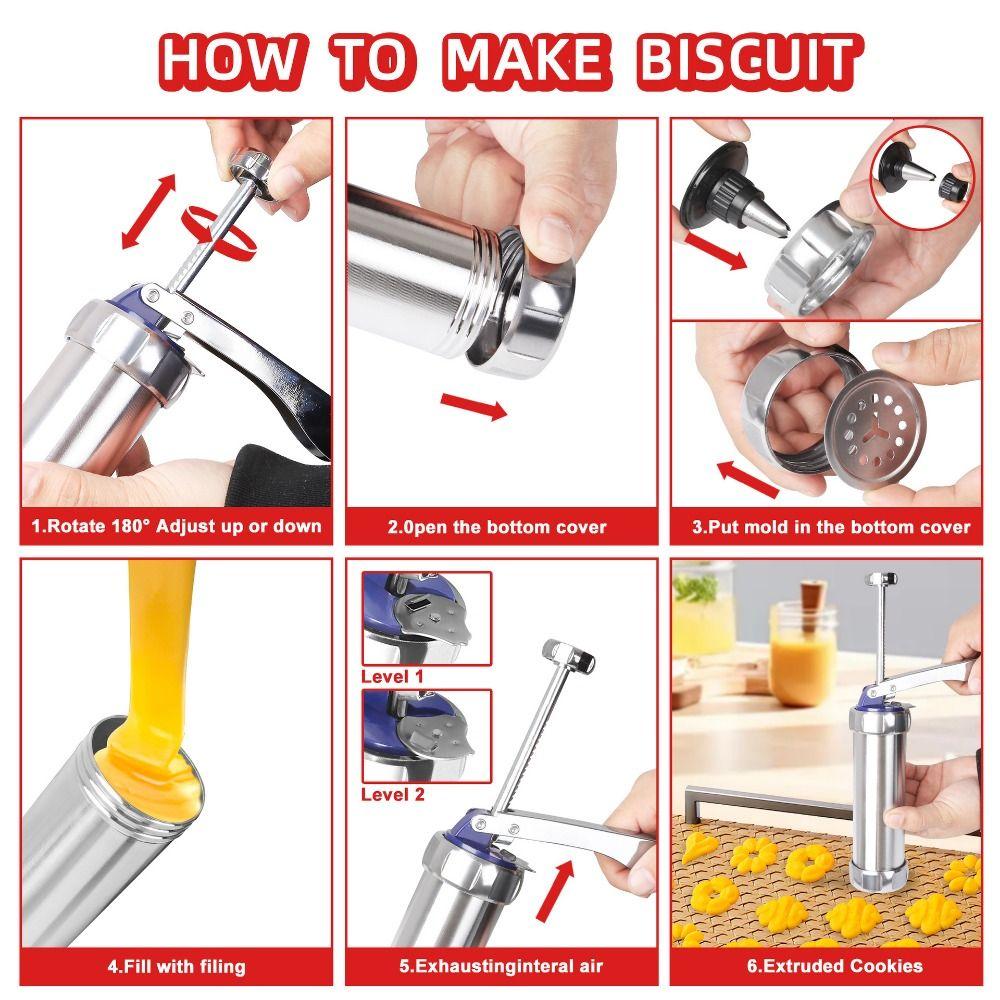 HOW TO MAKE BISCUIT

1.Rotate 180° Adjust up or down

2.0pen the bottom cover

3.Put mold in the bottom cover

4.Fill with filing

Level 1

Level 2

5.Exhaustinginteral air

6.Extruded Cookies