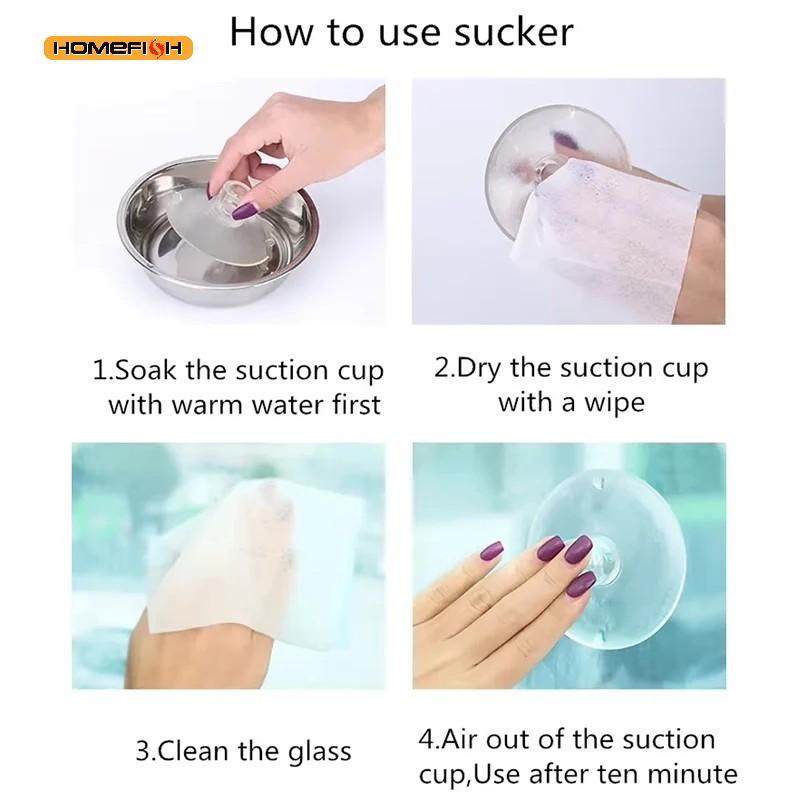 HOMEFISH

How to use sucker

1.Soak the suction cup with warm water first

2.Dry the suction cup with a wipe

3.Clean the glass

4.Air out of the suction cup,Use after ten minute