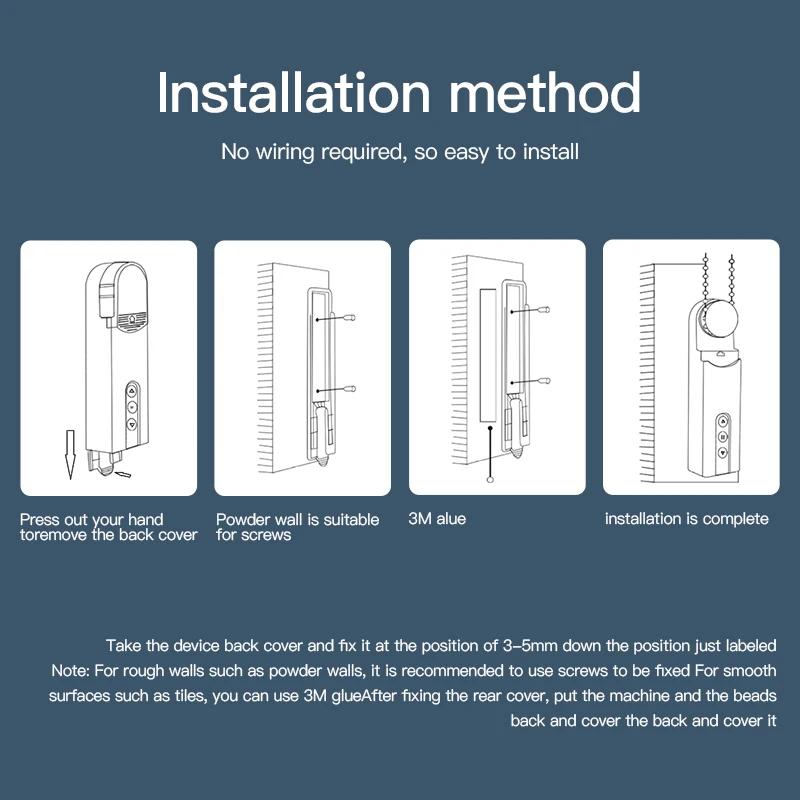 Installation method

No wiring required, so easy to install

Press out your hand toremove the back cover

Powder wall is suitable for screws

3M alue

installation is complete

Take the device back cover and fix it at the position of 3-5mm down the position just labeled Note: For rough walls such as powder walls, it is recommended to use screws to be fixed For smooth surfaces such as tiles, you can use 3M glueAfter fixing the rear cover, put the machine and the beads back and cover the back and cover it