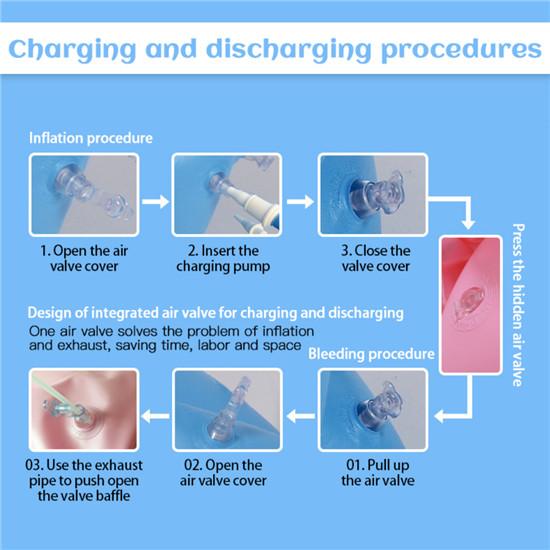 Charging and discharging procedures

Inflation procedure

1. Open the air valve cover

2. Insert the charging pump

3. Close the valve cover

Press the hidden air valve

Design of integrated air valve for charging and discharging

One air valve solves the problem of inflation and exhaust, saving time, labor and space

Bleeding procedure

01. Pull up the air valve

02. Open the air valve cover

03. Use the exhaust pipe to push open the valve baffle