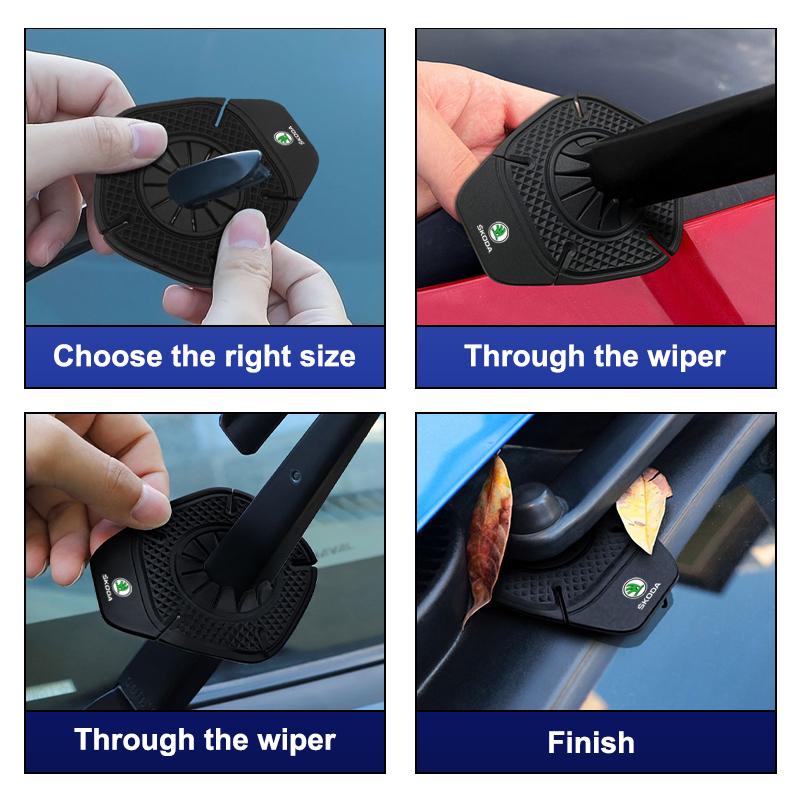 SKODA

Choose the right size

SKODA

Through the wiper

SKODA

Through the wiper

SKODA

Finish