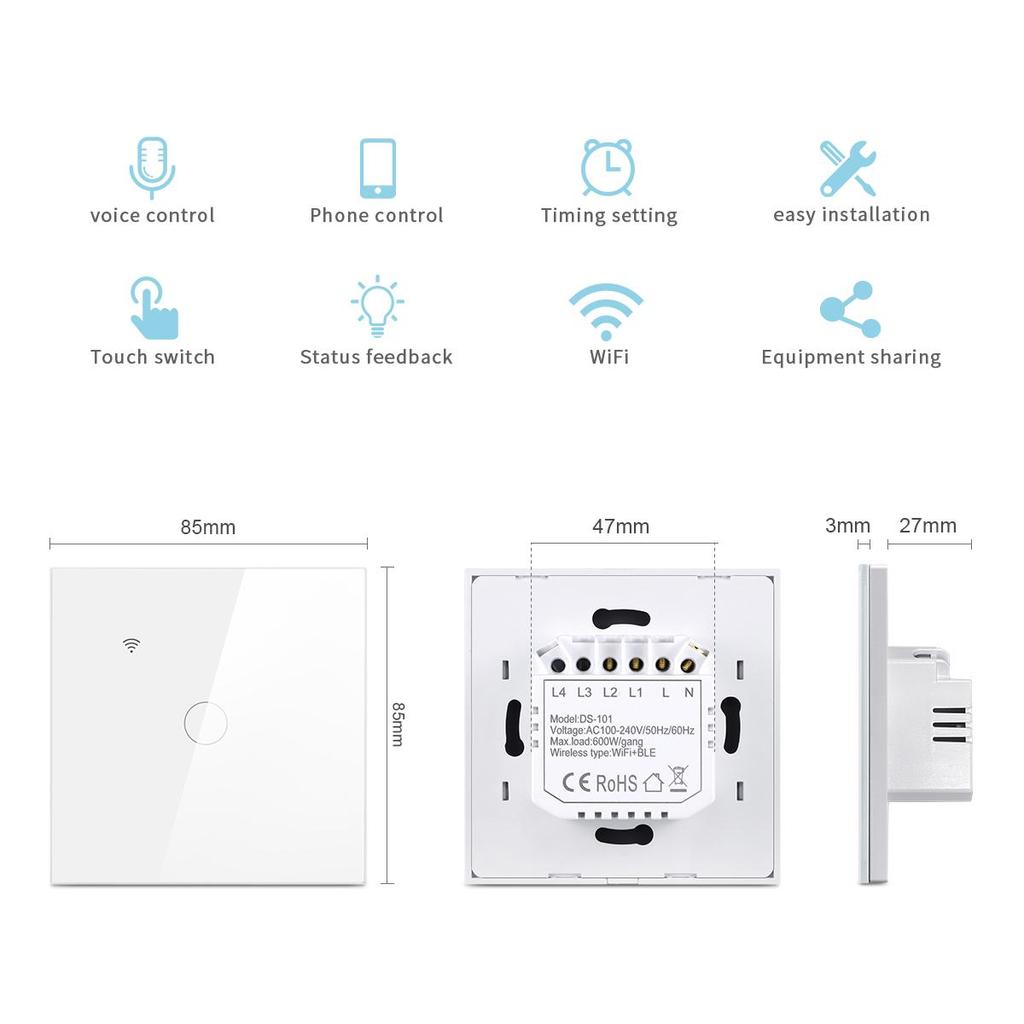 voice control

Phone control

Timing setting

easy installation

Touch switch

Status feedback

WiFi

Equipment sharing

85mm

85mm

47mm

L4 L3 L2 L1 L N

Model:DS-101
Voltage:AC100-240V/50Hz/60Hz
Max.load:600W/gang
Wireless type:WiFi+BLE

CE RoHS

3mm

27mm