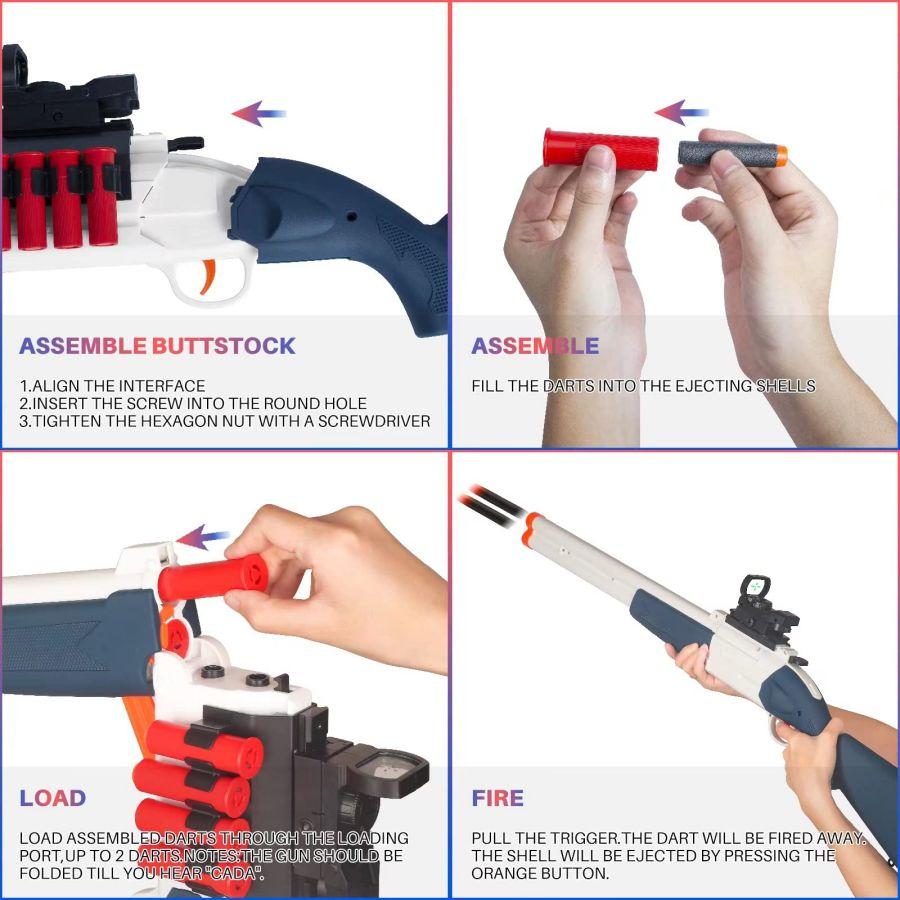 ASSEMBLE BUTTSTOCK

1.ALIGN THE INTERFACE
2.INSERT THE SCREW INTO THE ROUND HOLE
3.TIGHTEN THE HEXAGON NUT WITH A SCREWDRIVER

ASSEMBLE

FILL THE DARTS INTO THE EJECTING SHELLS

LOAD

LOAD ASSEMBLED DARTS THROUGH THE LOADING PORT,UP TO 2 DARTS.NOTES:THE GUN SHOULD BE FOLDED TILL YOU HEAR "CADA".

FIRE

PULL THE TRIGGER.THE DART WILL BE FIRED AWAY. THE SHELL WILL BE EJECTED BY PRESSING THE ORANGE BUTTON.