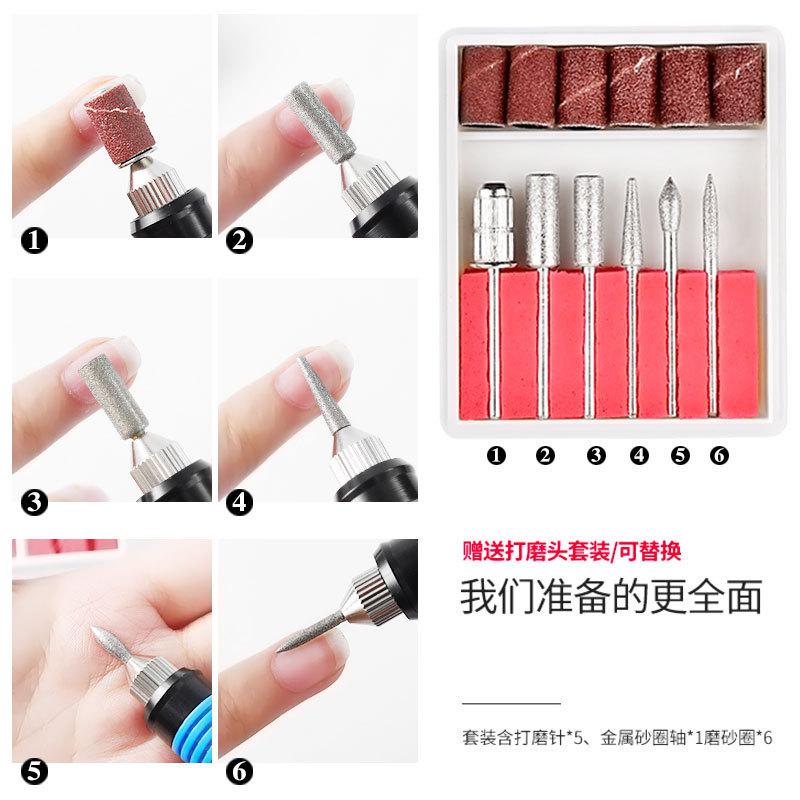 ❶ ❷ ❸ ❹ ❺ ❻

❶ ❷ ❸ ❹ ❺ ❻

赠送打磨头套装/可替换

我们准备的更全面

套装含打磨针*5、金属砂圈轴*1磨砂圈*6