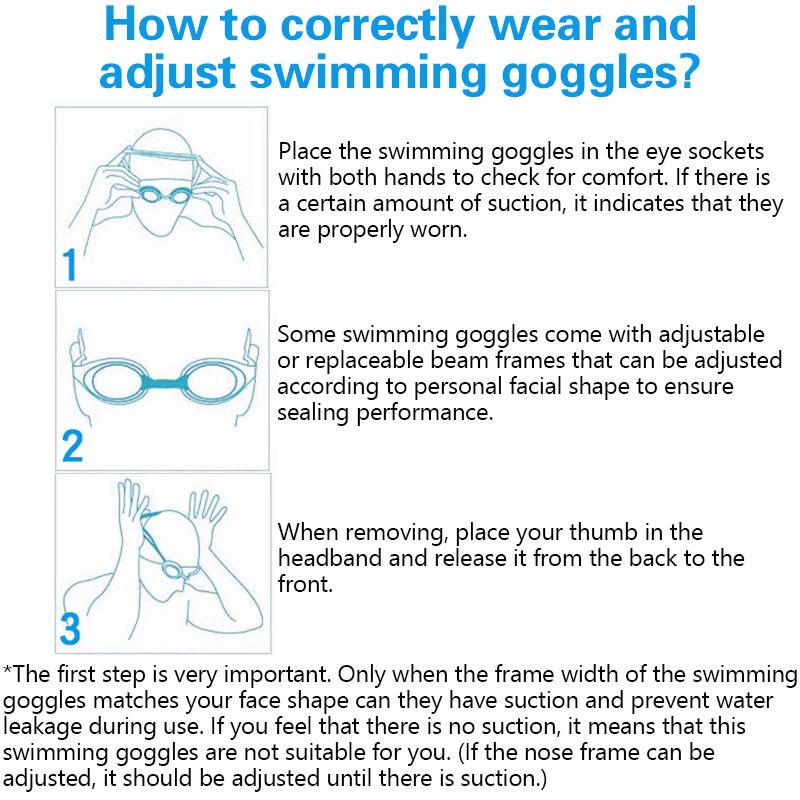 How to correctly wear and adjust swimming goggles?

1

Place the swimming goggles in the eye sockets with both hands to check for comfort. If there is a certain amount of suction, it indicates that they are properly worn.

2

Some swimming goggles come with adjustable or replaceable beam frames that can be adjusted according to personal facial shape to ensure sealing performance.

3

When removing, place your thumb in the headband and release it from the back to the front.

*The first step is very important. Only when the frame width of the swimming goggles matches your face shape can they have suction and prevent water leakage during use. If you feel that there is no suction, it means that this swimming goggles are not suitable for you. (If the nose frame can be adjusted, it should be adjusted until there is suction.)