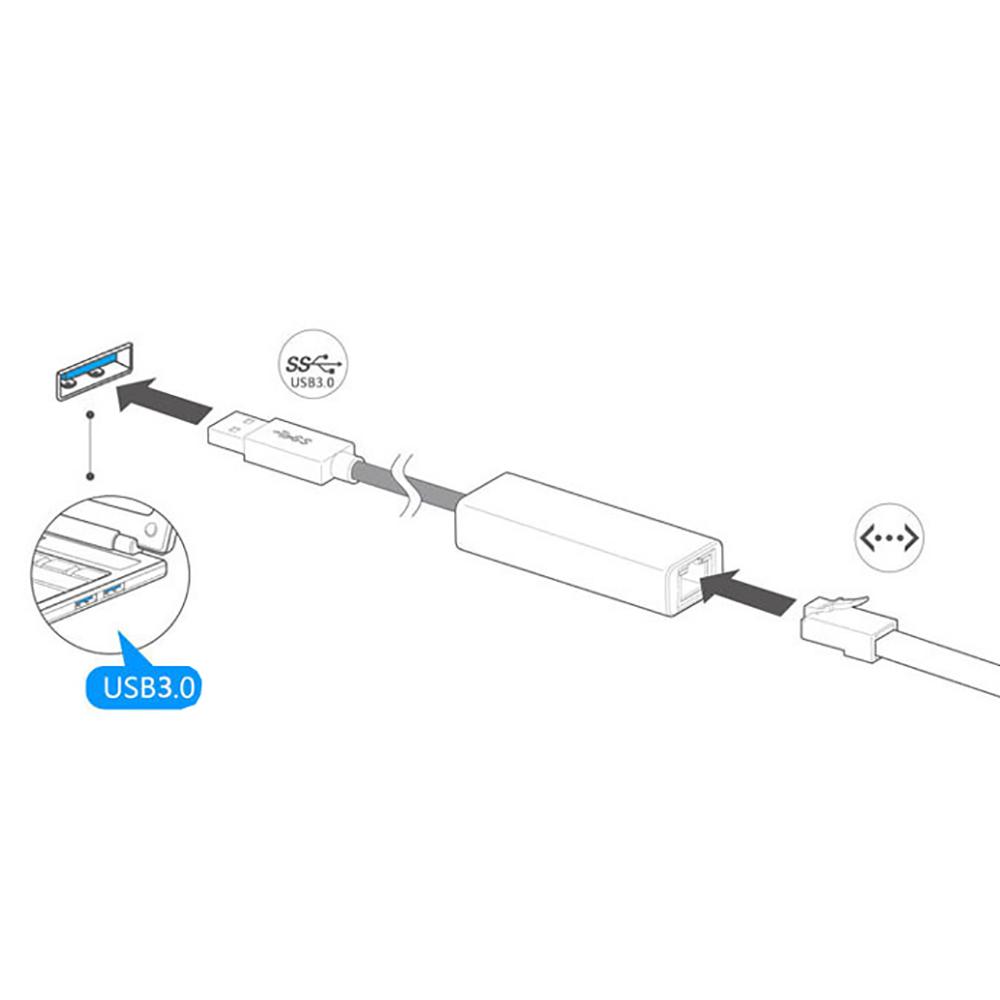 SS
USB3.0

USB3.0