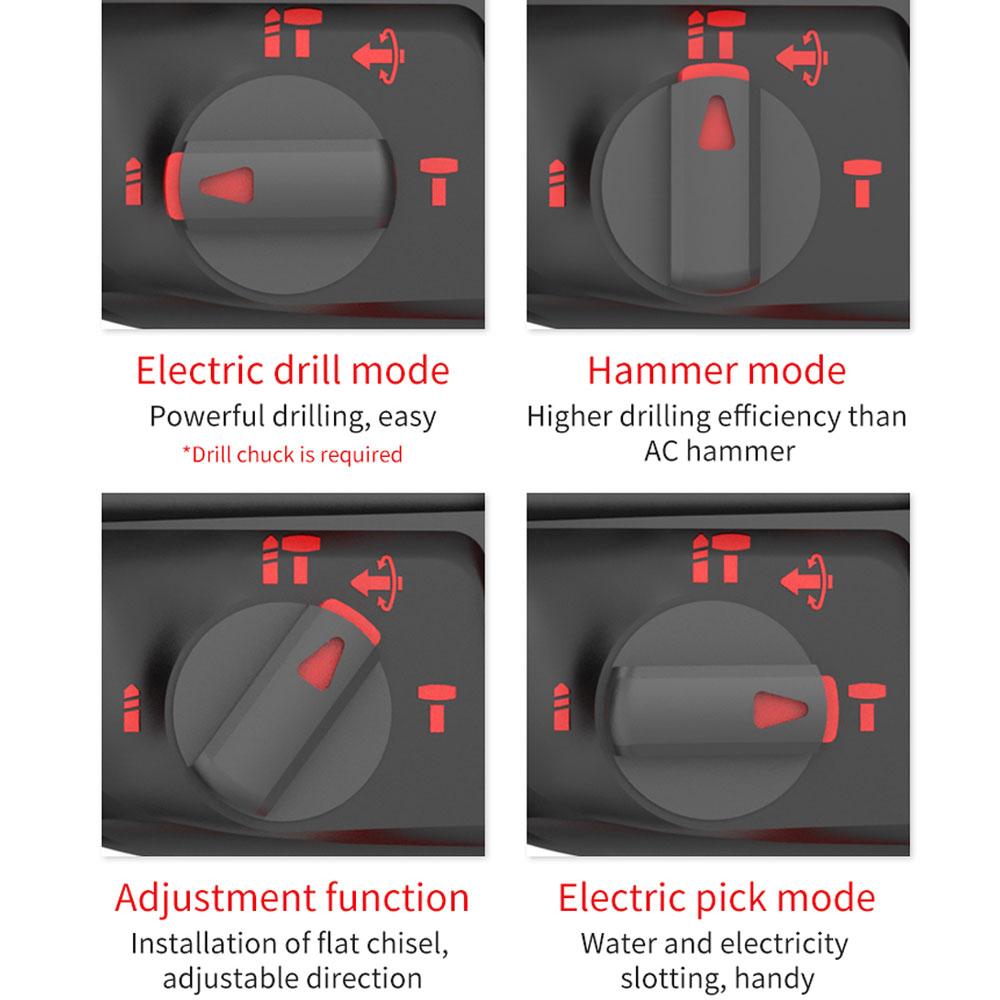 Electric drill mode
Powerful drilling, easy
*Drill chuck is required

Hammer mode
Higher drilling efficiency than AC hammer

Adjustment function
Installation of flat chisel, adjustable direction

Electric pick mode
Water and electricity slotting, handy