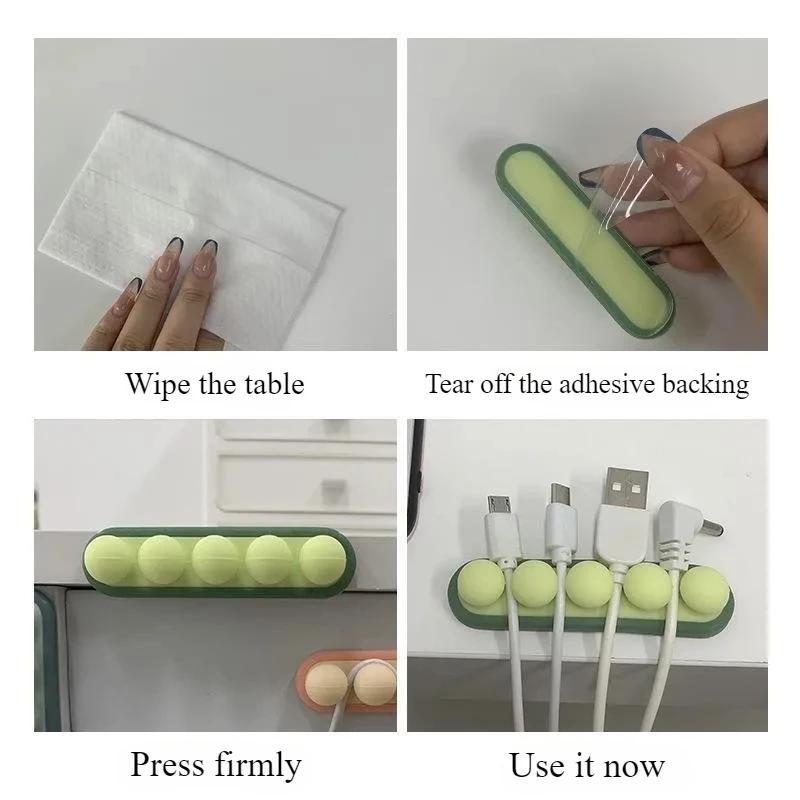 Wipe the table

Tear off the adhesive backing

Press firmly

Use it now