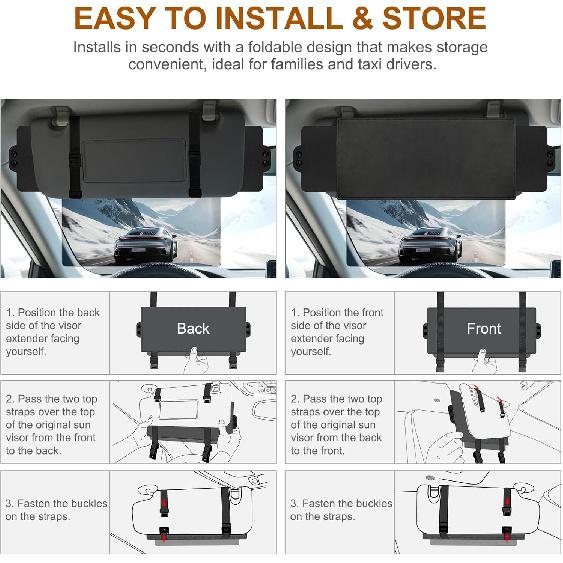 EASY TO INSTALL & STORE

Installs in seconds with a foldable design that makes storage convenient, ideal for families and taxi drivers.

1. Position the back side of the visor extender facing yourself.

Back

2. Pass the two top straps over the top of the original sun visor from the front to the back.

3. Fasten the buckles on the straps.

1. Position the front side of the visor extender facing yourself.

Front

2. Pass the two top straps over the top of the original sun visor from the back to the front.

3. Fasten the buckles on the straps.