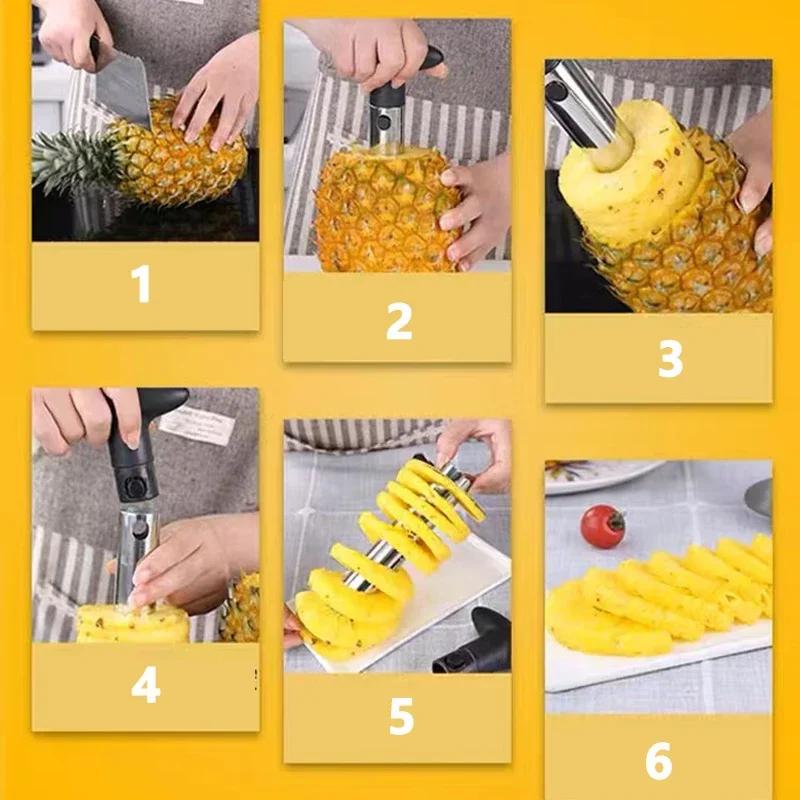 1

2

3

4

5

6