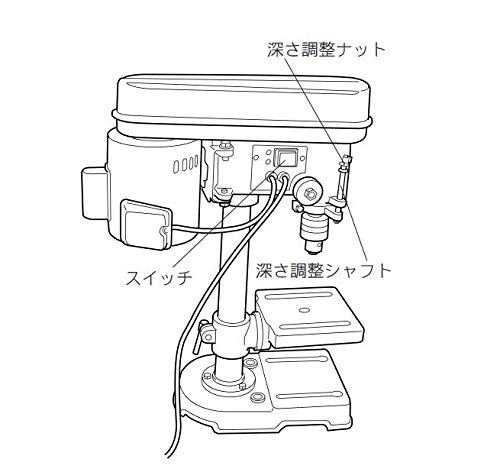 深さ調整ナット

スイッチ

深さ調整シャフト